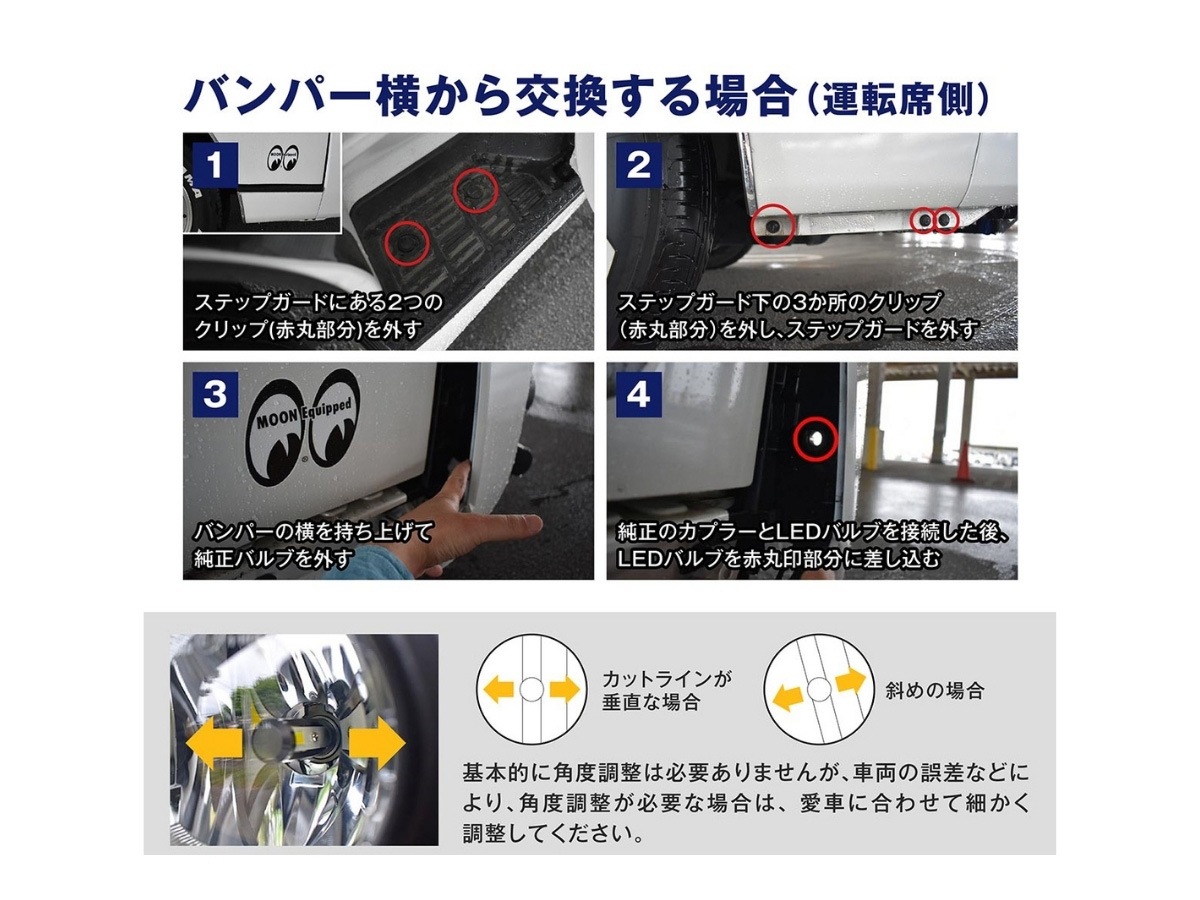 バンパー横から交換する場合（運転席側）

1
ステップガードにある2つのクリップ(赤丸部分)を外す

2
ステップガード下の3か所のクリップ（赤丸部分）を外し、ステップガードを外す

3
MOON Equipped
バンパーの横を持ち上げて純正バルブを外す

4
純正のカプラーとLEDバルブを接続した後、LEDバルブを赤丸印部分に差し込む

カットラインが垂直な場合

斜めの場合

基本的に角度調整は必要ありませんが、車両の誤差などにより、角度調整が必要な場合は、愛車に合わせて細かく調整してください。