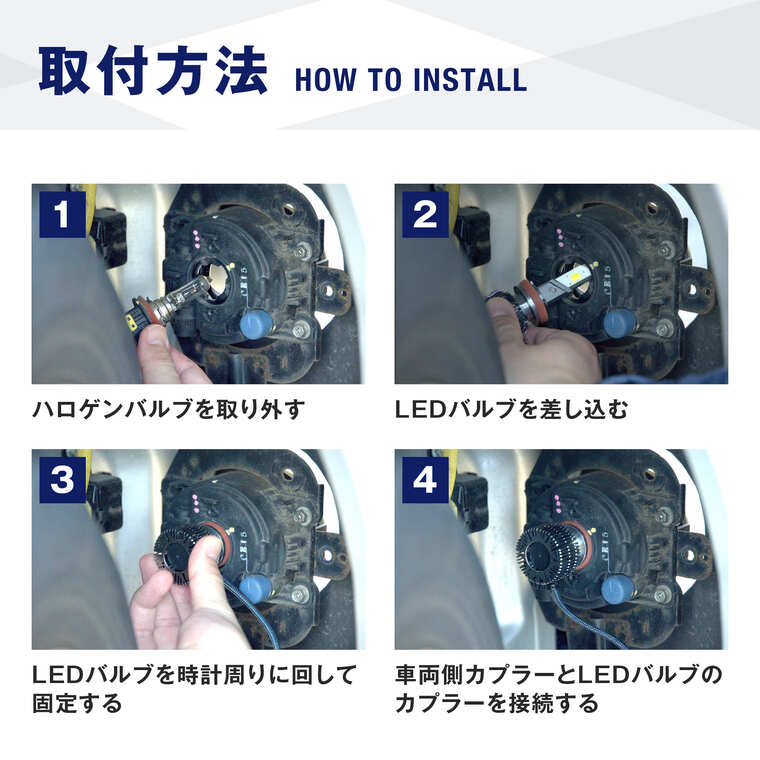 取付方法 HOW TO INSTALL

1

ハロゲンバルブを取り外す

2

LEDバルブを差し込む

3

LEDバルブを時計周りに回して固定する

4

車両側カプラーとLEDバルブのカプラーを接続する