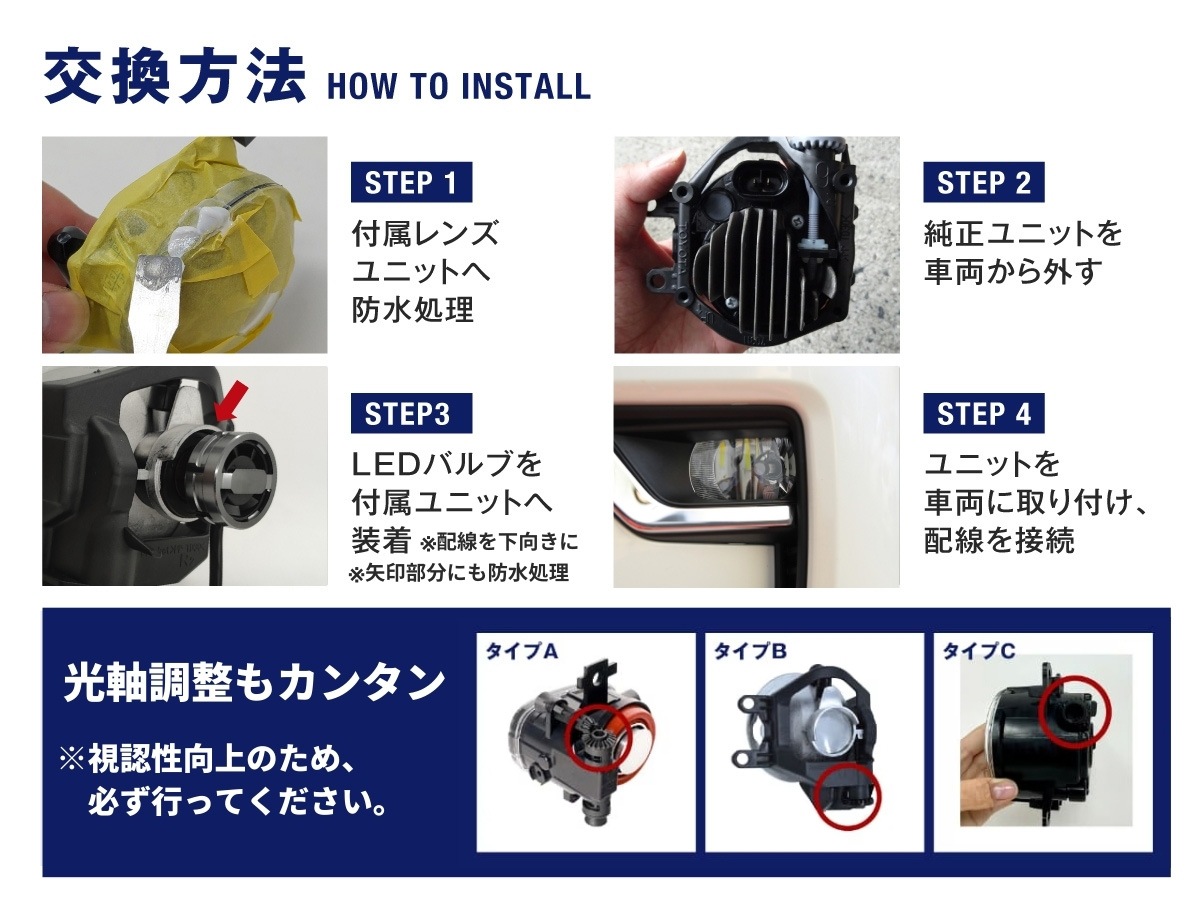 交換方法 HOW TO INSTALL

STEP 1
付属レンズユニットへ防水処理

STEP 2
純正ユニットを車両から外す

STEP3
LEDバルブを付属ユニットへ装着 ※配線を下向きに
※矢印部分にも防水処理

STEP 4
ユニットを車両に取り付け、配線を接続

光軸調整もカンタン
※視認性向上のため、必ず行ってください。

タイプA

タイプB

タイプC