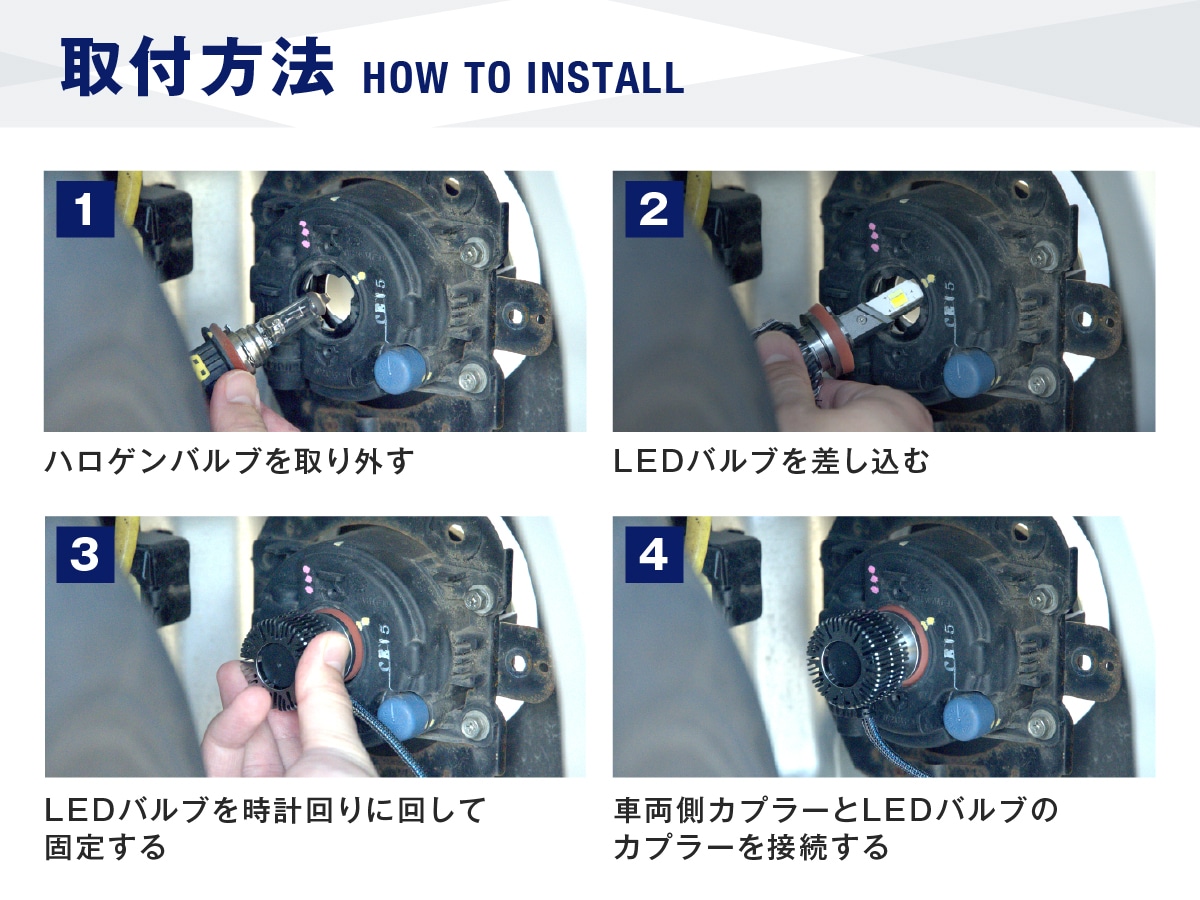 取付方法 HOW TO INSTALL

1

ハロゲンバルブを取り外す

2

LEDバルブを差し込む

3

LEDバルブを時計回りに回して固定する

4

車両側カプラーとLEDバルブのカプラーを接続する