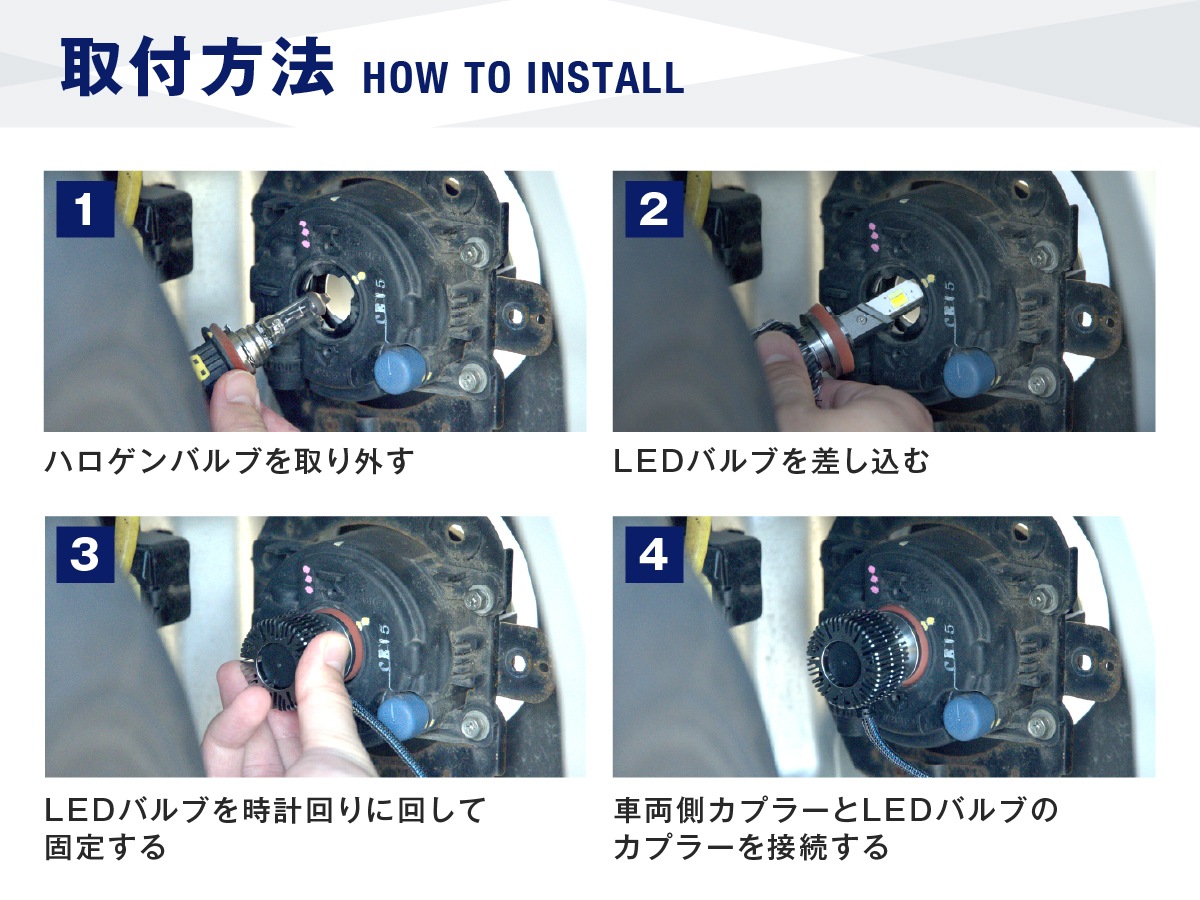 取付方法 HOW TO INSTALL

1

ハロゲンバルブを取り外す

2

LEDバルブを差し込む

3

LEDバルブを時計回りに回して固定する

4

車両側カプラーとLEDバルブのカプラーを接続する