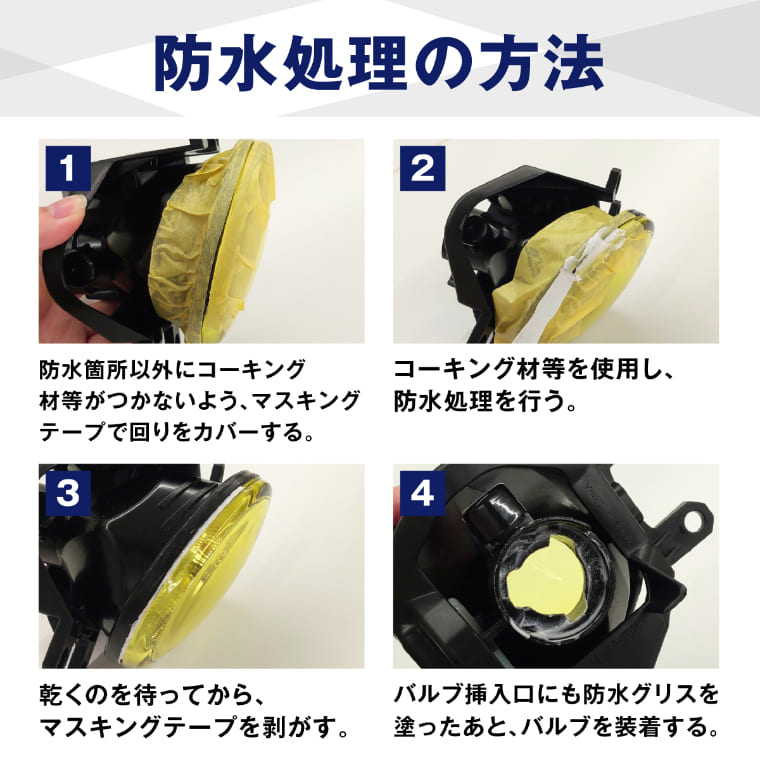 防水処理の方法

1

防水箇所以外にコーキング材等がつかないよう、マスキングテープで回りをカバーする。

2

コーキング材等を使用し、防水処理を行う。

3

乾くのを待ってから、マスキングテープを剥がす。

4

バルブ挿入口にも防水グリスを塗ったあと、バルブを装着する。