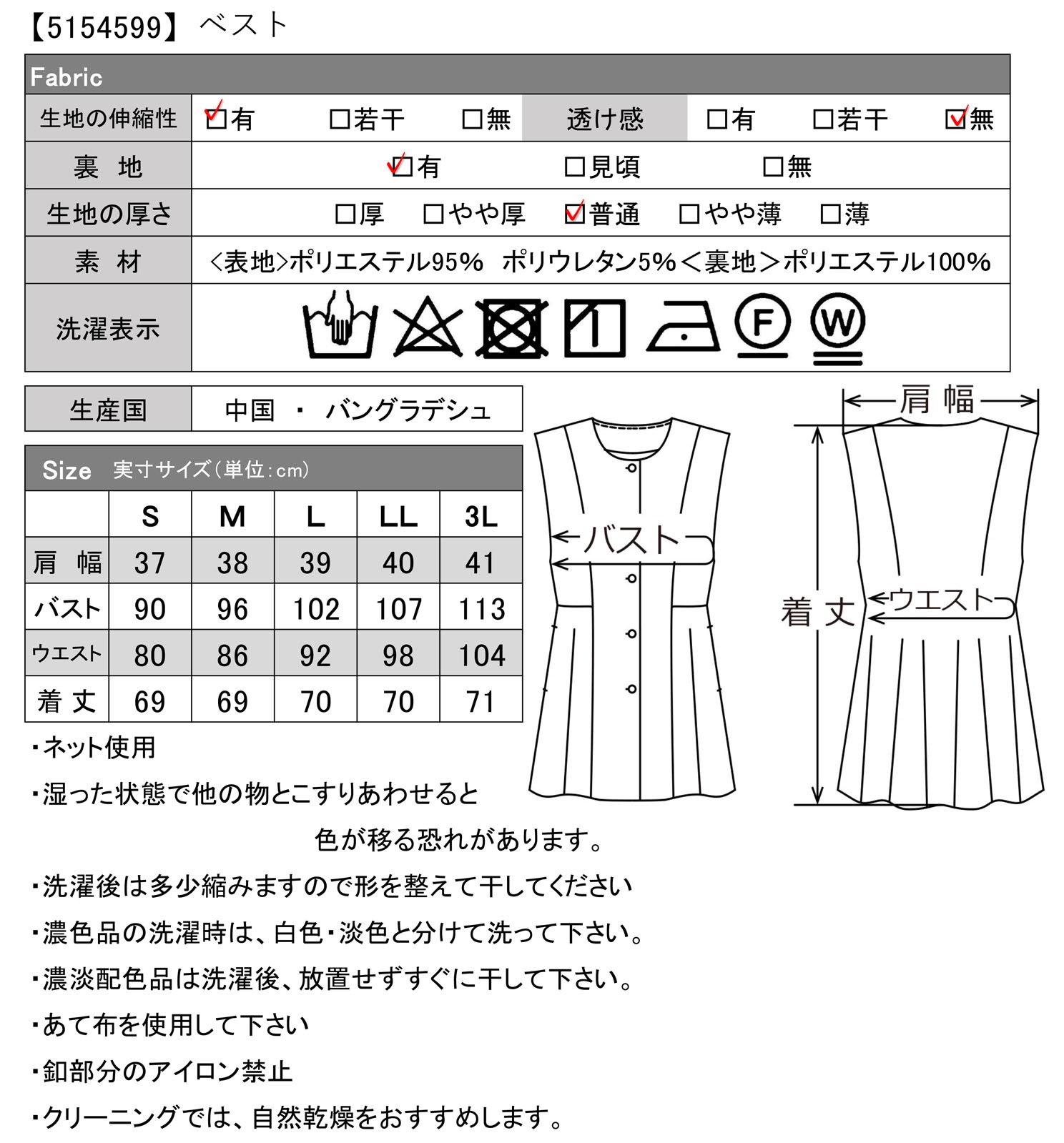 【5154599】 ベスト

Fabric

| 生地の伸縮性 | ☑有 □若干 □無 | 透け感 | □有 □若干 ☑無 |
|---|---|---|---|
| 裏 地 | ☑有 □見頃 □無 | | |
| 生地の厚さ | □厚 □やや厚 ☑普通 □やや薄 □薄 | | |
| 素 材 | <表地>ポリエステル95% ポリウレタン5%<裏地>ポリエステル100% | | |
| 洗濯表示 | F W | | |

| 生産国 | 中国 ・ バングラデシュ |
|---|---|

Size 実寸サイズ(単位:cm)

| | S | M | L | LL | 3L |
|---|---|---|---|---|---|
| 肩 幅 | 37 | 38 | 39 | 40 | 41 |
| バスト | 90 | 96 | 102 | 107 | 113 |
| ウエスト | 80 | 86 | 92 | 98 | 104 |
| 着 丈 | 69 | 69 | 70 | 70 | 71 |

バスト
肩 幅
着 丈
ウエスト

・ネット使用
・湿った状態で他の物とこすりあわせると色が移る恐れがあります。
・洗濯後は多少縮みますので形を整えて干してください
・濃色品の洗濯時は、白色・淡色と分けて洗って下さい。
・濃淡配色品は洗濯後、放置せずすぐに干して下さい。
・あて布を使用して下さい
・釦部分のアイロン禁止
・クリーニングでは、自然乾燥をおすすめします。