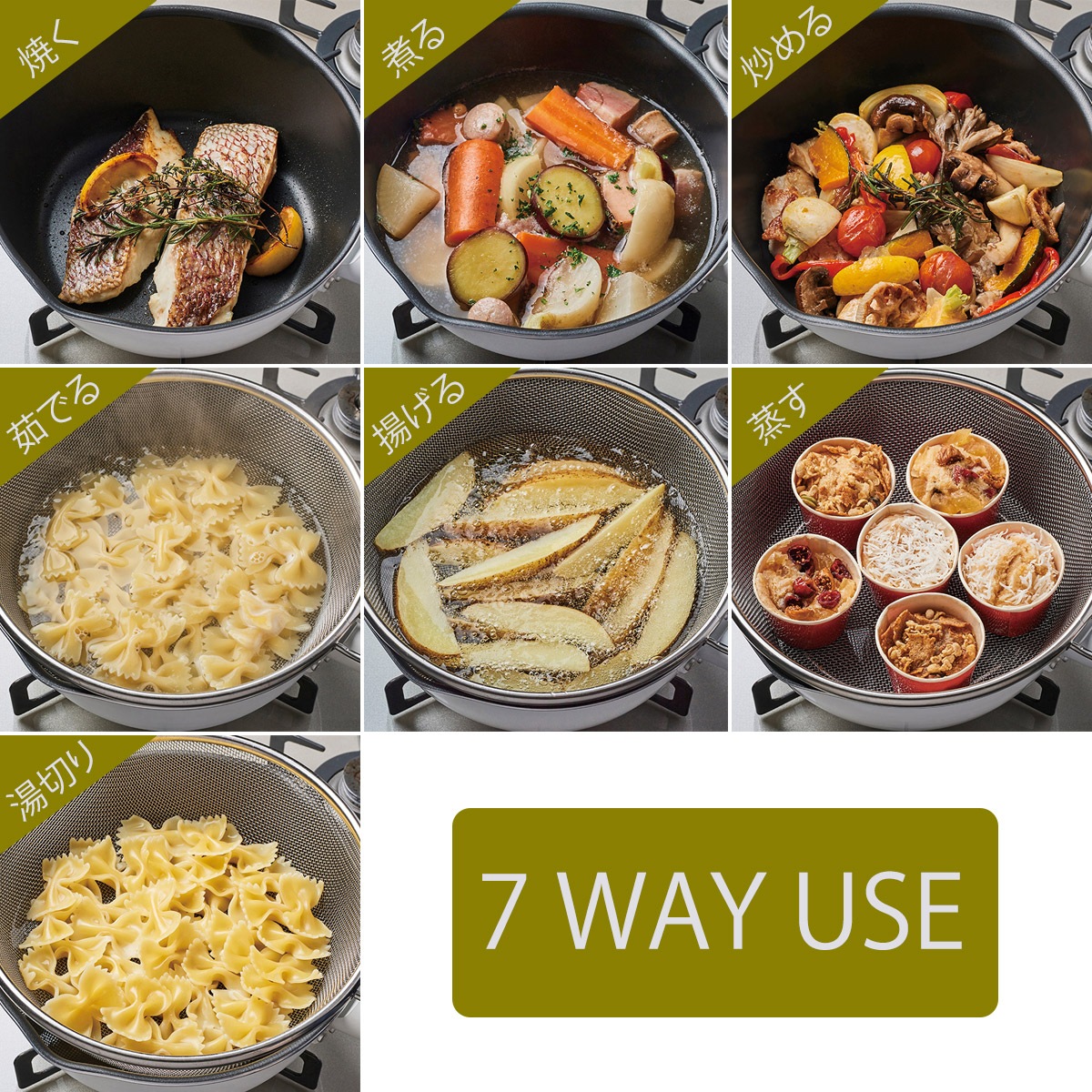 焼く

煮る

炒める

茹でる

揚げる

蒸す

湯切り

7 WAY USE