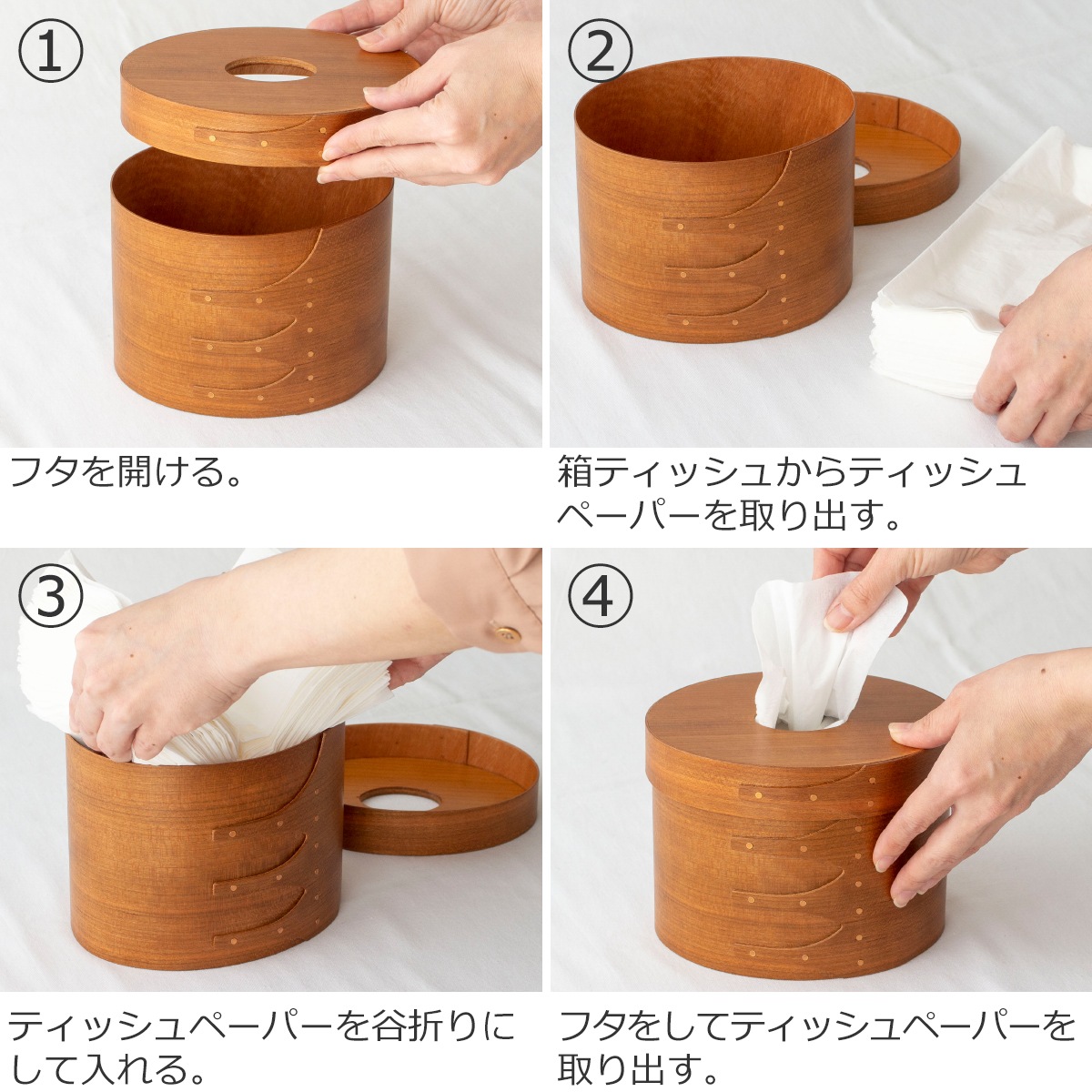 ①

フタを開ける。

②

箱ティッシュからティッシュペーパーを取り出す。

③

ティッシュペーパーを谷折りにして入れる。

④

フタをしてティッシュペーパーを取り出す。