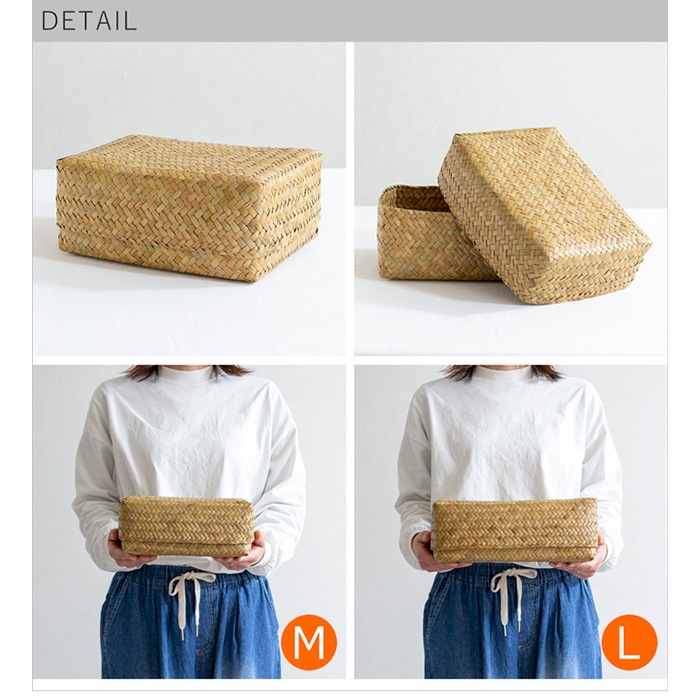 DETAIL

M

L