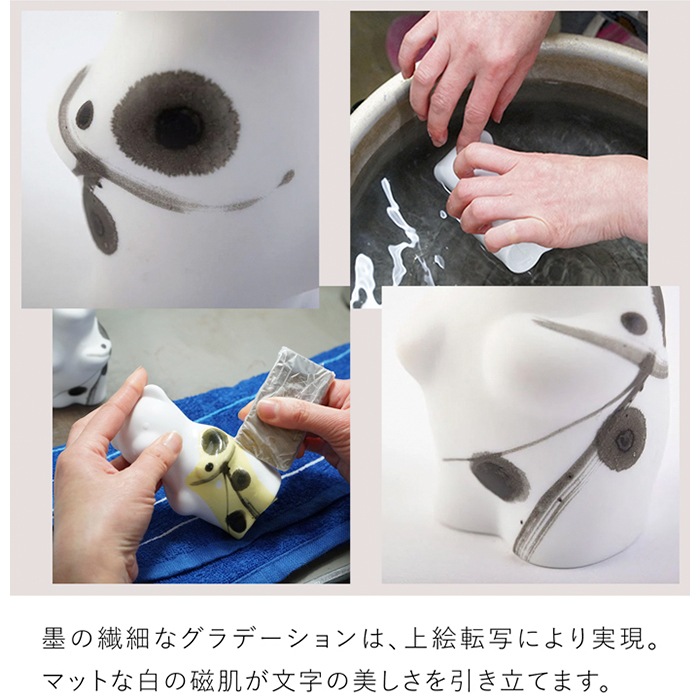 墨の繊細なグラデーションは、上絵転写により実現。
マットな白の磁肌が文字の美しさを引き立てます。