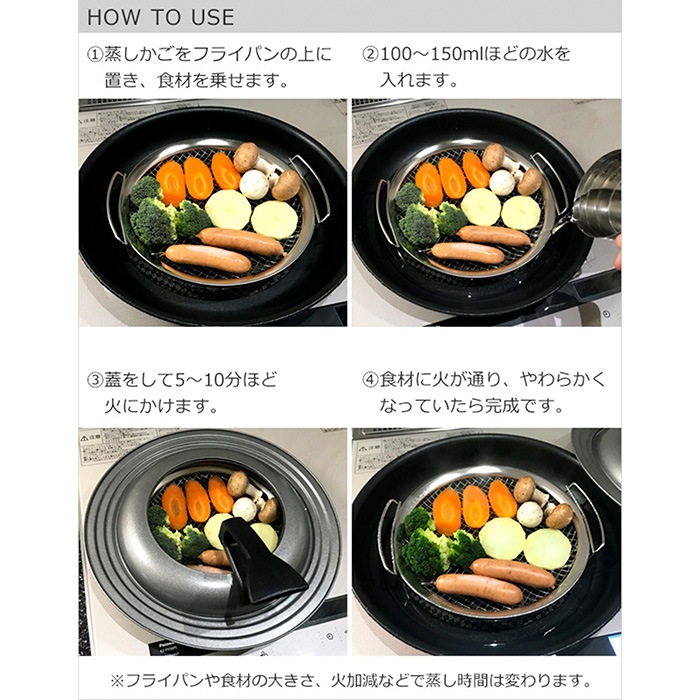 HOW TO USE

①蒸しかごをフライパンの上に置き、食材を乗せます。

②100～150mlほどの水を入れます。

③蓋をして5～10分ほど火にかけます。

④食材に火が通り、やわらかくなっていたら完成です。

※フライパンや食材の大きさ、火加減などで蒸し時間は変わります。