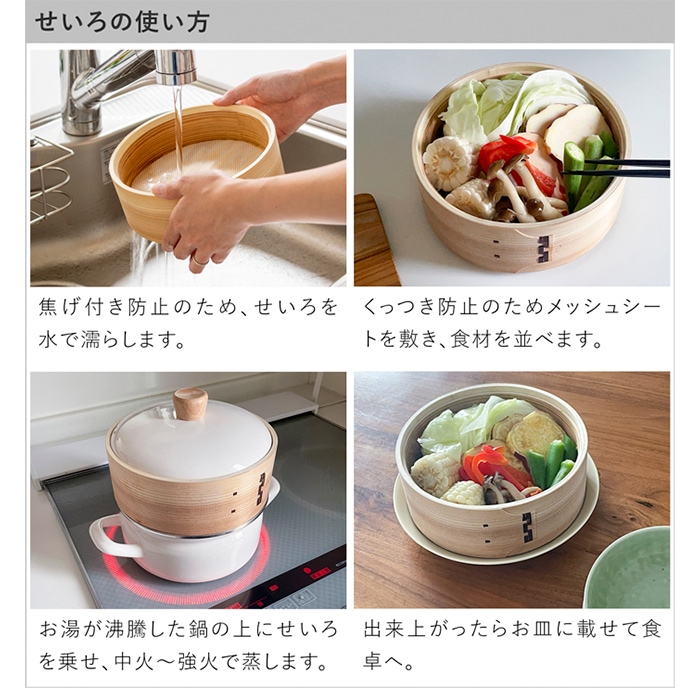 せいろの使い方

焦げ付き防止のため、せいろを水で濡らします。

くっつき防止のためメッシュシートを敷き、食材を並べます。

お湯が沸騰した鍋の上にせいろを乗せ、中火～強火で蒸します。

出来上がったらお皿に載せて食卓へ。