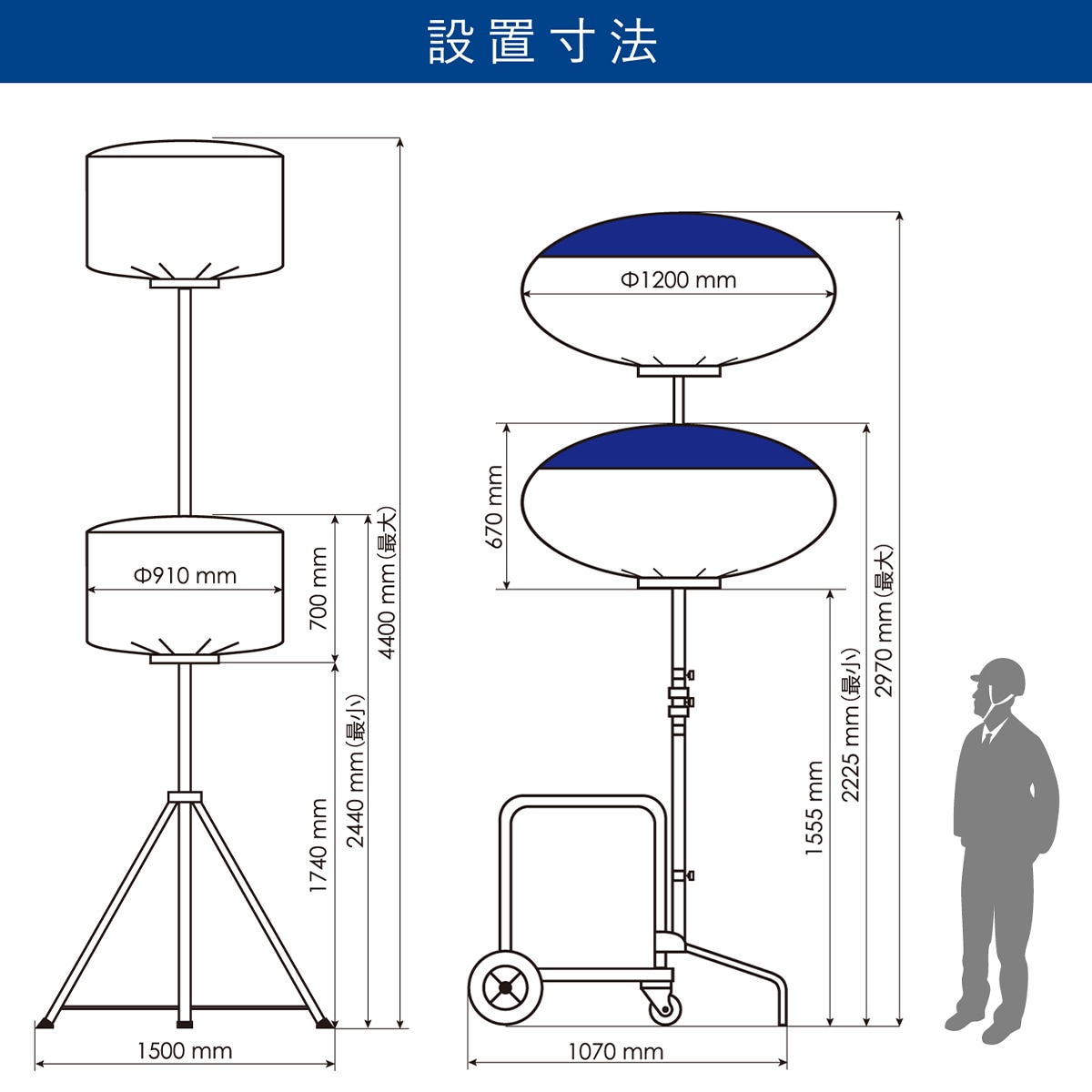 設置寸法

Φ910 mm
700 mm
1740 mm
2440 mm (最小)
4400 mm (最大)
1500 mm

Φ1200 mm
670 mm
1555 mm
2225 mm (最小)
2970 mm (最大)
1070 mm