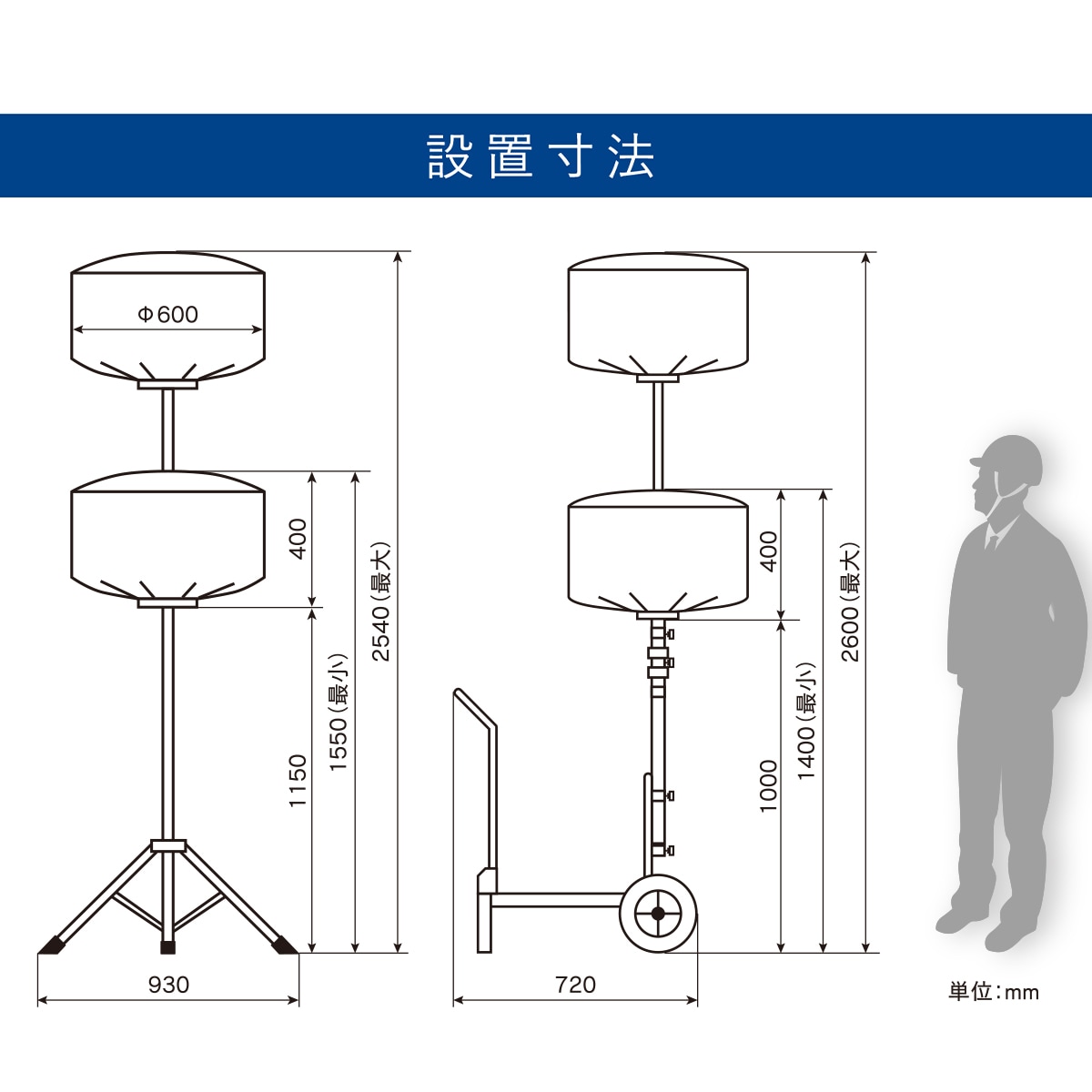 設置寸法

Φ600

400

1150

1550(最小)

2540(最大)

930

400

1000

1400(最小)

2600(最大)

720

単位:mm