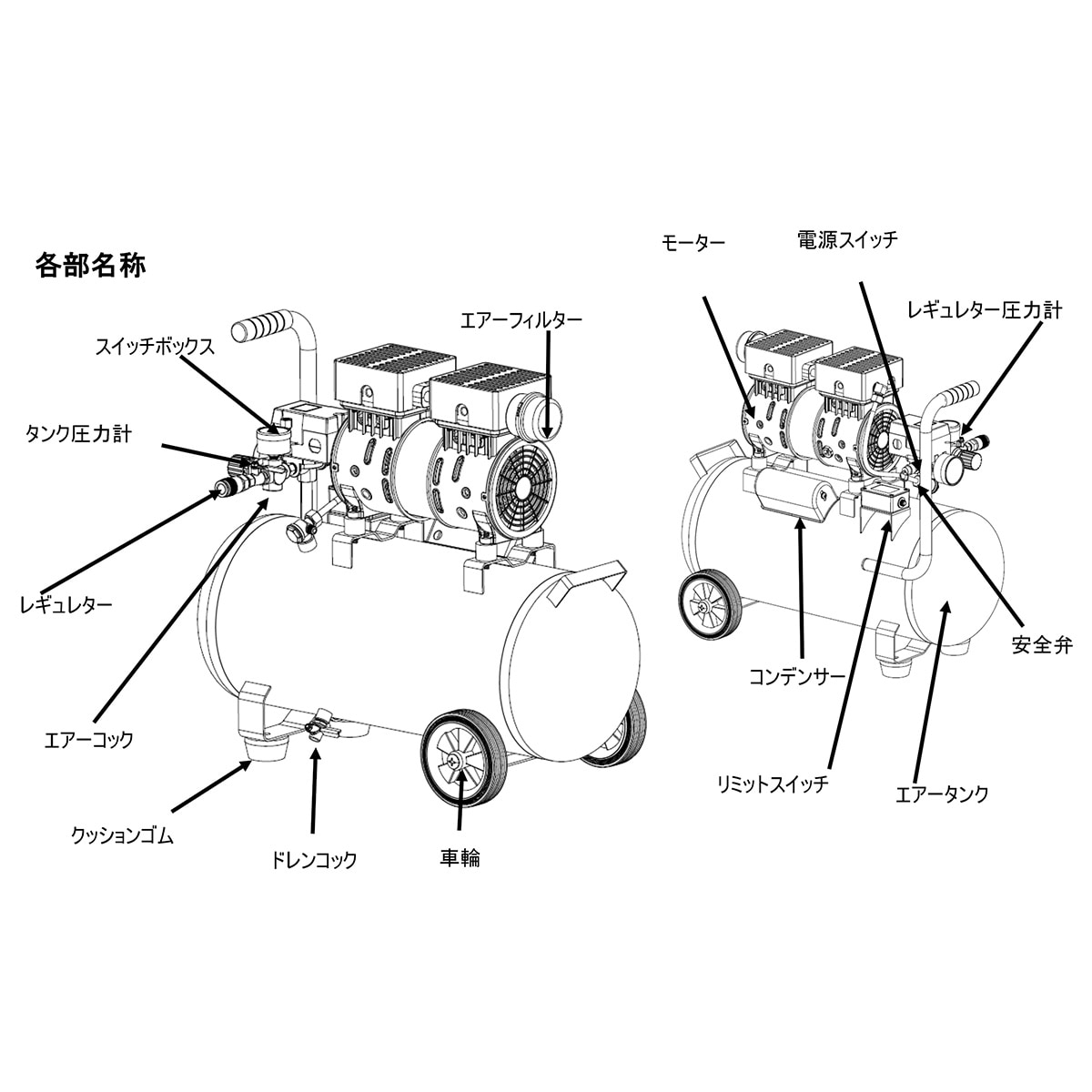 各部名称

スイッチボックス

エアーフィルター

タンク圧力計

レギュレター

エアーコック

クッションゴム

ドレンコック

車輪

モーター

電源スイッチ

レギュレター圧力計

安全弁

コンデンサー

リミットスイッチ

エアータンク