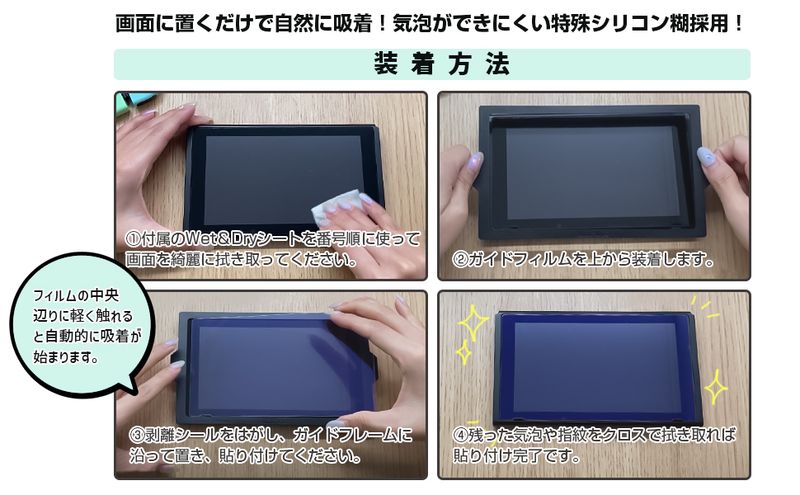 画面に置くだけで自然に吸着！気泡ができにくい特殊シリコン糊採用！

装着方法

①付属のWet&Dryシートを番号順に使って画面を綺麗に拭き取ってください。

②ガイドフィルムを上から装着します。

フィルムの中央辺りに軽く触れると自動的に吸着が始まります。

③剥離シールをはがし、ガイドフレームに沿って置き、貼り付けてください。

④残った気泡や指紋をクロスで拭き取れば貼り付け完了です。