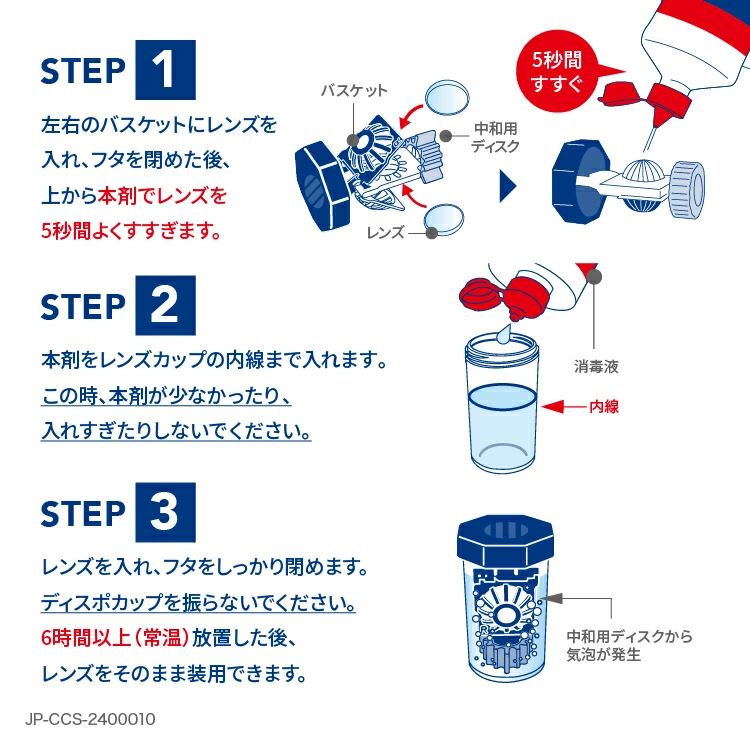 STEP 1

左右のバスケットにレンズを入れ、フタを閉めた後、上から本剤でレンズを5秒間よくすすぎます。

バスケット

中和用ディスク

レンズ

5秒間すすぐ

STEP 2

本剤をレンズカップの内線まで入れます。この時、本剤が少なかったり、入れすぎたりしないでください。

消毒液

内線

STEP 3

レンズを入れ、フタをしっかり閉めます。ディスポカップを振らないでください。6時間以上（常温）放置した後、レンズをそのまま装用できます。

中和用ディスクから気泡が発生

JP-CCS-2400010