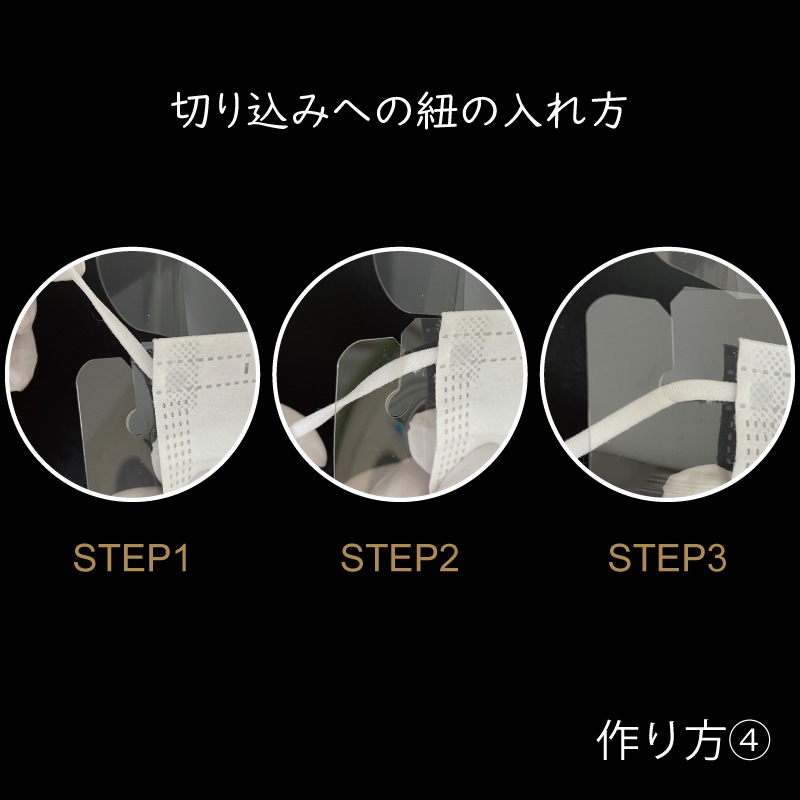 切り込みへの紐の入れ方

STEP1

STEP2

STEP3

作り方④