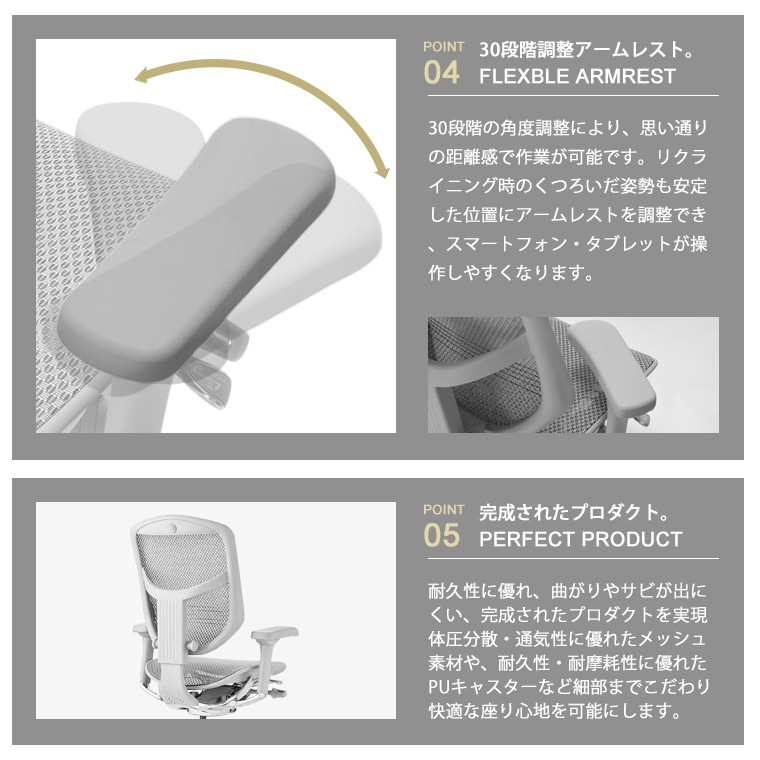 POINT 04
30段階調整アームレスト。
FLEXBLE ARMREST

30段階の角度調整により、思い通りの距離感で作業が可能です。リクライニング時のくつろいだ姿勢も安定した位置にアームレストを調整でき、スマートフォン・タブレットが操作しやすくなります。

POINT 05
完成されたプロダクト。
PERFECT PRODUCT

耐久性に優れ、曲がりやサビが出にくい、完成されたプロダクトを実現体圧分散・通気性に優れたメッシュ素材や、耐久性・耐摩耗性に優れたPUキャスターなど細部までこだわり快適な座り心地を可能にします。