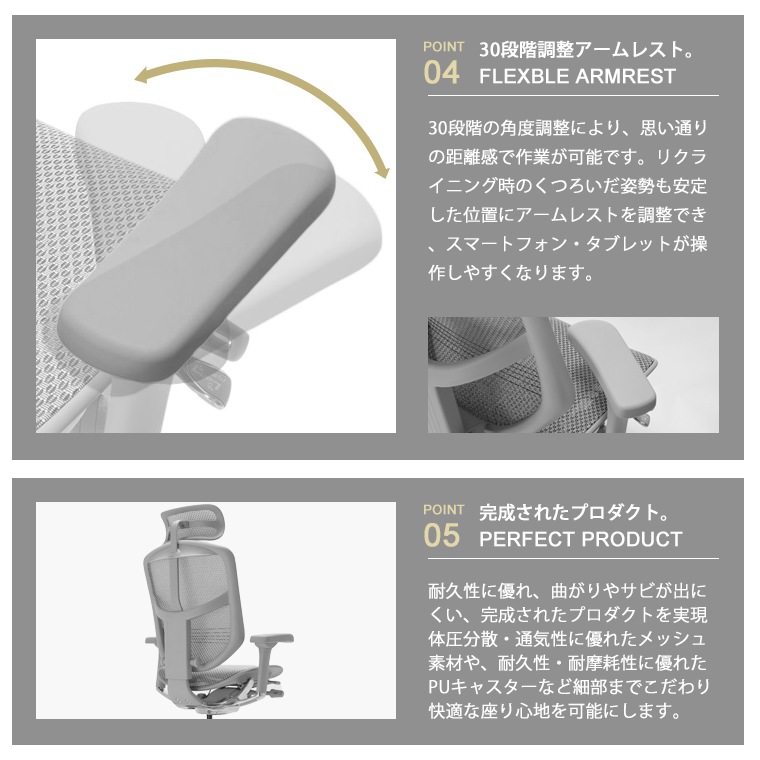 POINT
04
30段階調整アームレスト。
FLEXBLE ARMREST

30段階の角度調整により、思い通りの距離感で作業が可能です。リクライニング時のくつろいだ姿勢も安定した位置にアームレストを調整でき、スマートフォン・タブレットが操作しやすくなります。

POINT
05
完成されたプロダクト。
PERFECT PRODUCT

耐久性に優れ、曲がりやサビが出にくい、完成されたプロダクトを実現体圧分散・通気性に優れたメッシュ素材や、耐久性・耐摩耗性に優れたPUキャスターなど細部までこだわり快適な座り心地を可能にします。