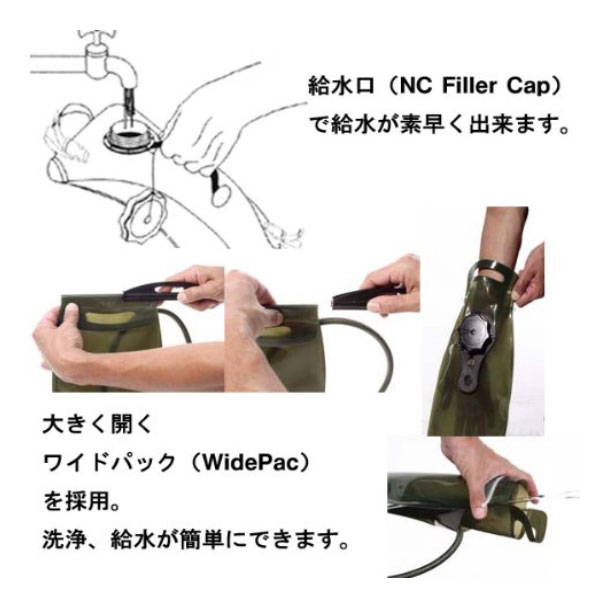 給水口（NC Filler Cap）
で給水が素早く出来ます。

大きく開く
ワイドパック（WidePac）
を採用。
洗浄、給水が簡単にできます。