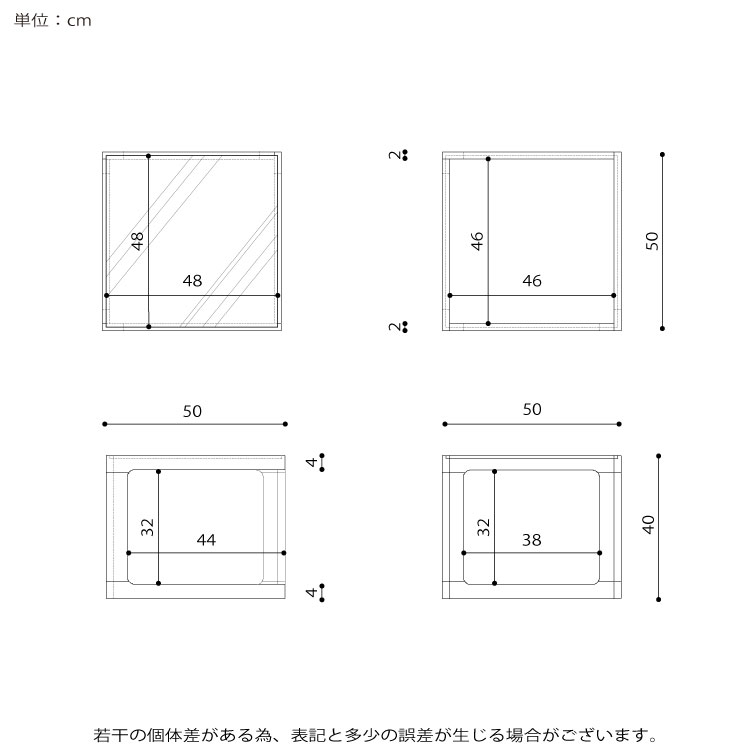 単位：cm

48
48

2
46
46
50
2

50
4
32
44
4

50
32
38
40

若干の個体差がある為、表記と多少の誤差が生じる場合がございます。