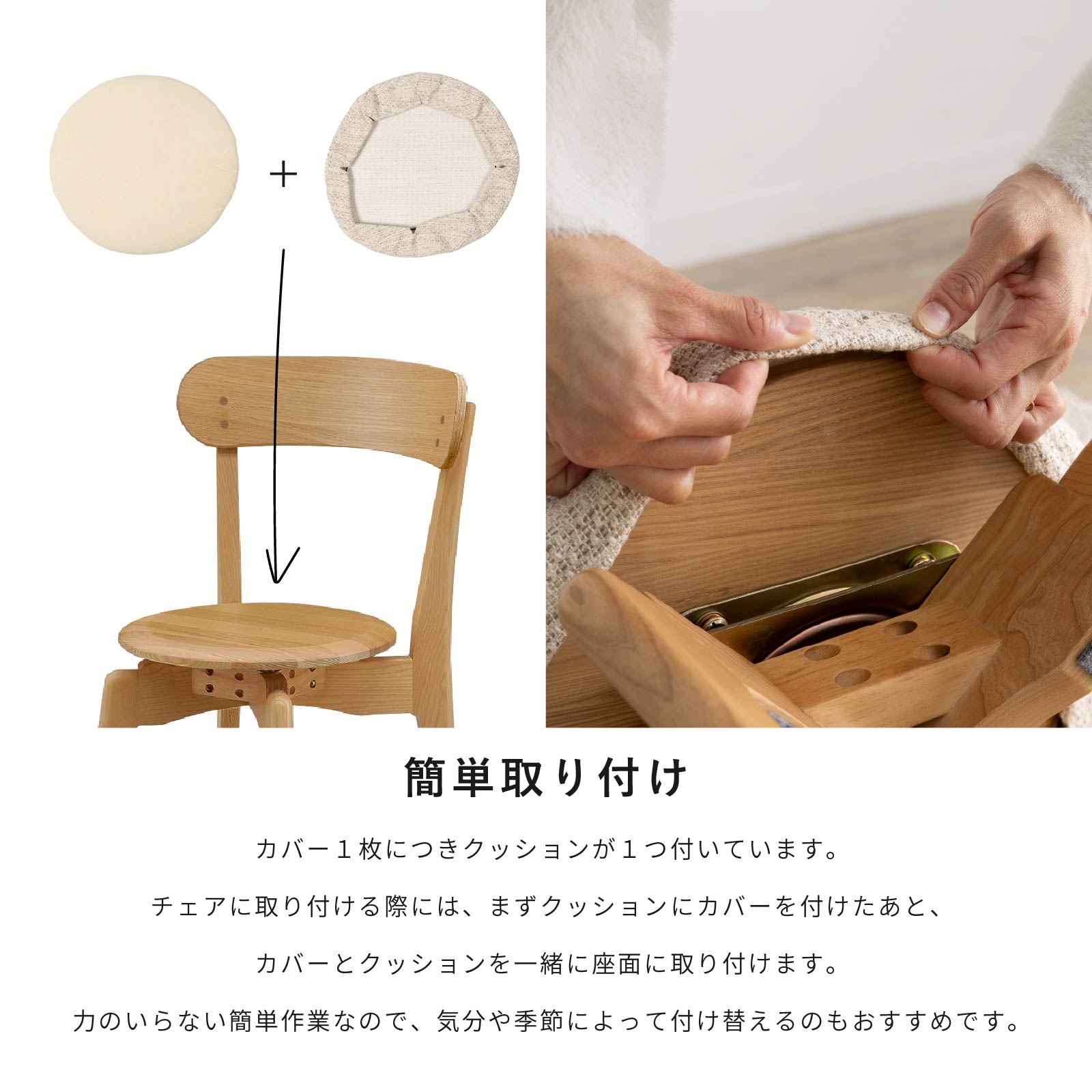 +

簡単取り付け

カバー１枚につきクッションが１つ付いています。

チェアに取り付ける際には、まずクッションにカバーを付けたあと、

カバーとクッションを一緒に座面に取り付けます。

力のいらない簡単作業なので、気分や季節によって付け替えるのもおすすめです。