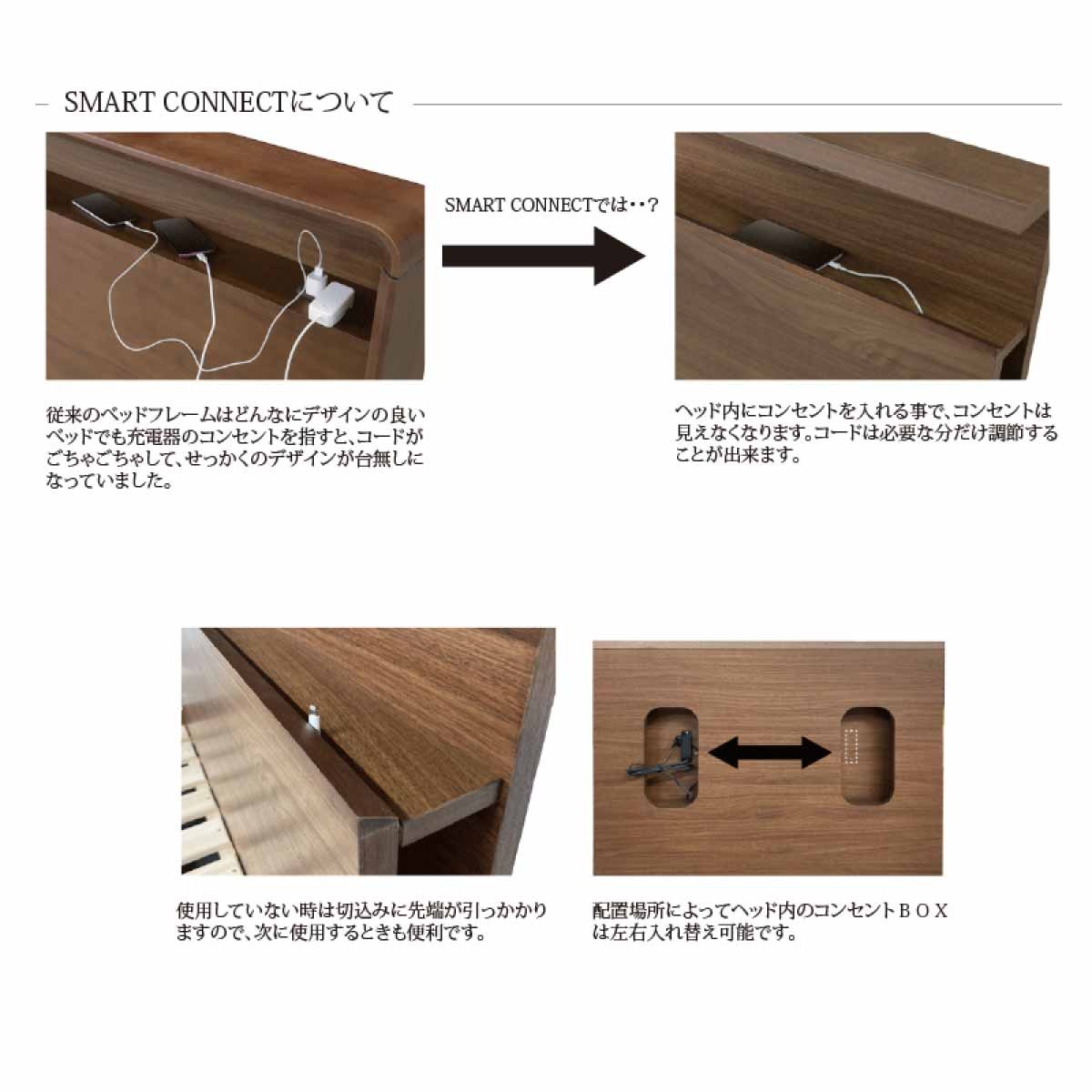 SMART CONNECTについて

SMART CONNECTでは・・？

従来のベッドフレームはどんなにデザインの良いベッドでも充電器のコンセントを指すと、コードがごちゃごちゃして、せっかくのデザインが台無しになっていました。

ヘッド内にコンセントを入れる事で、コンセントは見えなくなります。コードは必要な分だけ調節することが出来ます。

使用していない時は切込みに先端が引っかかりますので、次に使用するときも便利です。

配置場所によってヘッド内のコンセントＢＯＸは左右入れ替え可能です。