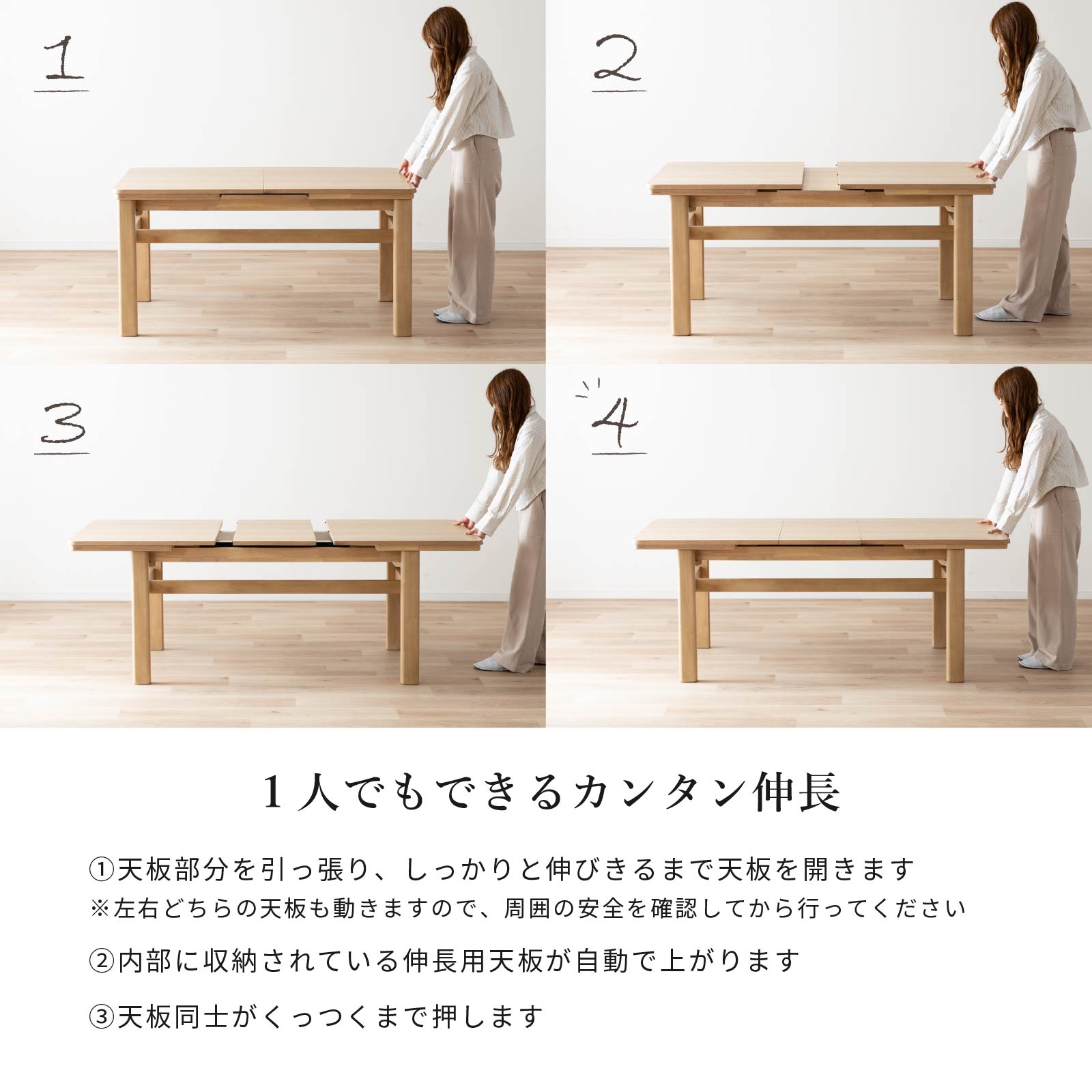 1

2

3

4

1人でもできるカンタン伸長

①天板部分を引っ張り、しっかりと伸びきるまで天板を開きます
※左右どちらの天板も動きますので、周囲の安全を確認してから行ってください

②内部に収納されている伸長用天板が自動で上がります

③天板同士がくっつくまで押します