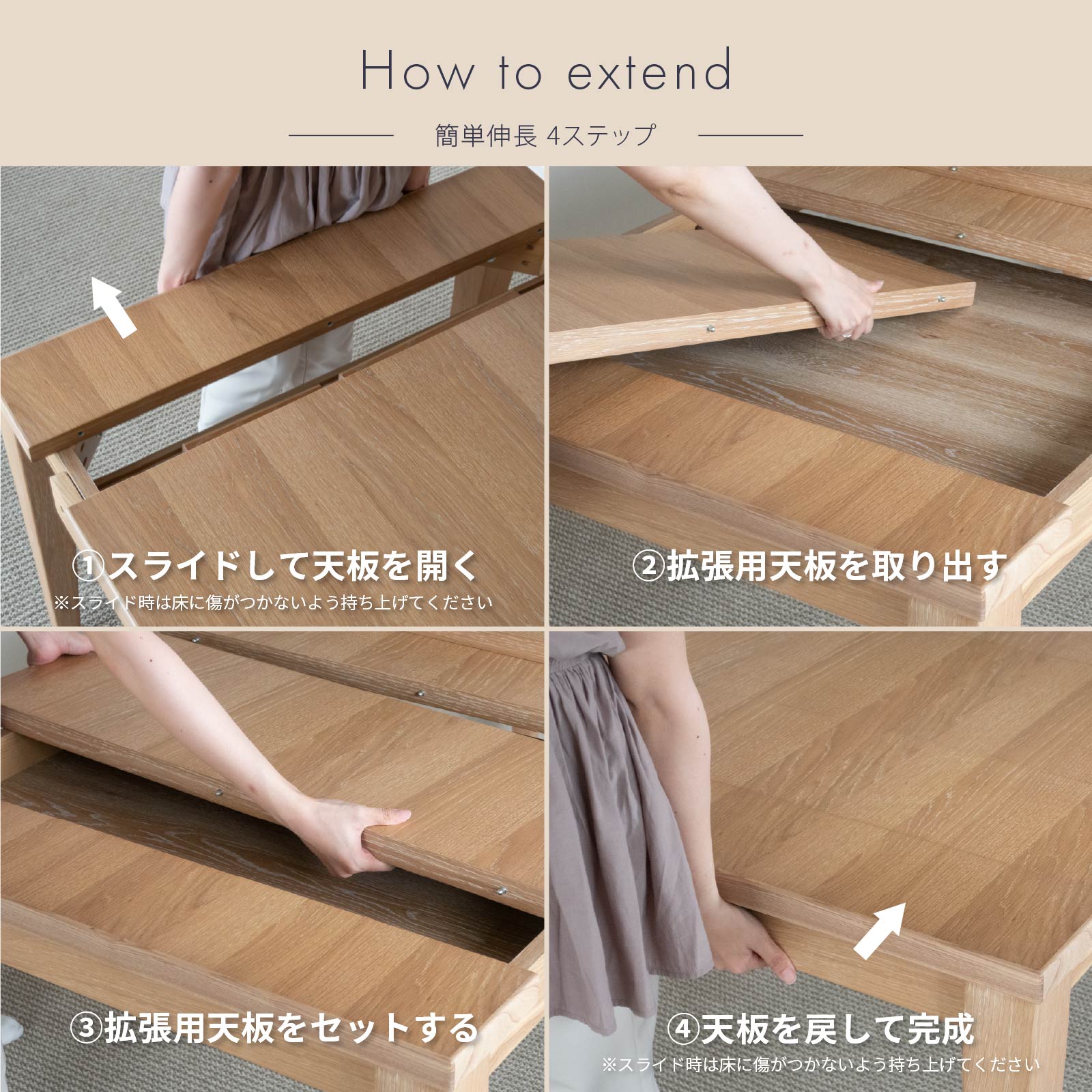 How to extend

簡単伸長 4ステップ

①スライドして天板を開く
※スライド時は床に傷がつかないよう持ち上げてください

②拡張用天板を取り出す

③拡張用天板をセットする

④天板を戻して完成
※スライド時は床に傷がつかないよう持ち上げてください