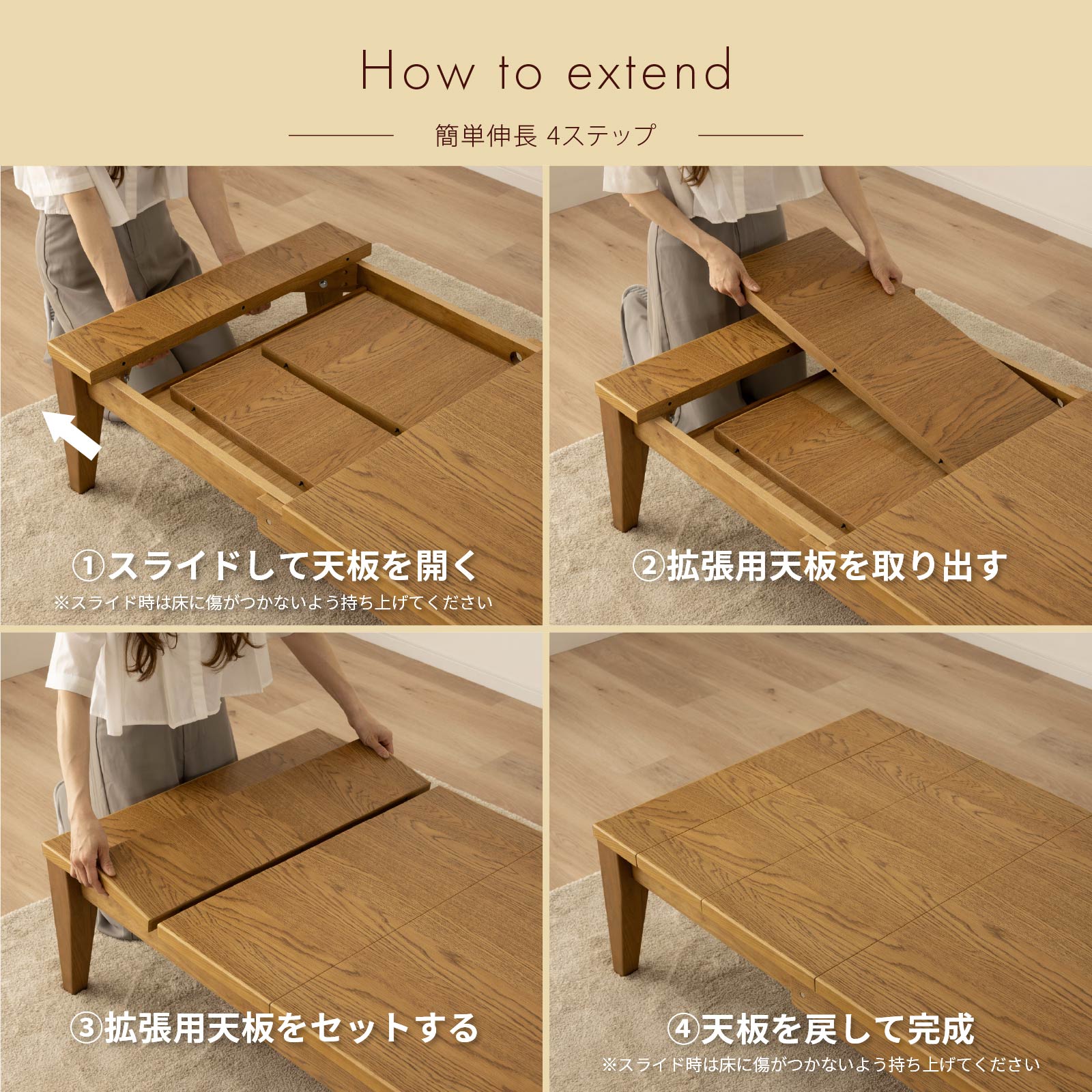 How to extend

簡単伸長 4ステップ

①スライドして天板を開く
※スライド時は床に傷がつかないよう持ち上げてください

②拡張用天板を取り出す

③拡張用天板をセットする

④天板を戻して完成
※スライド時は床に傷がつかないよう持ち上げてください