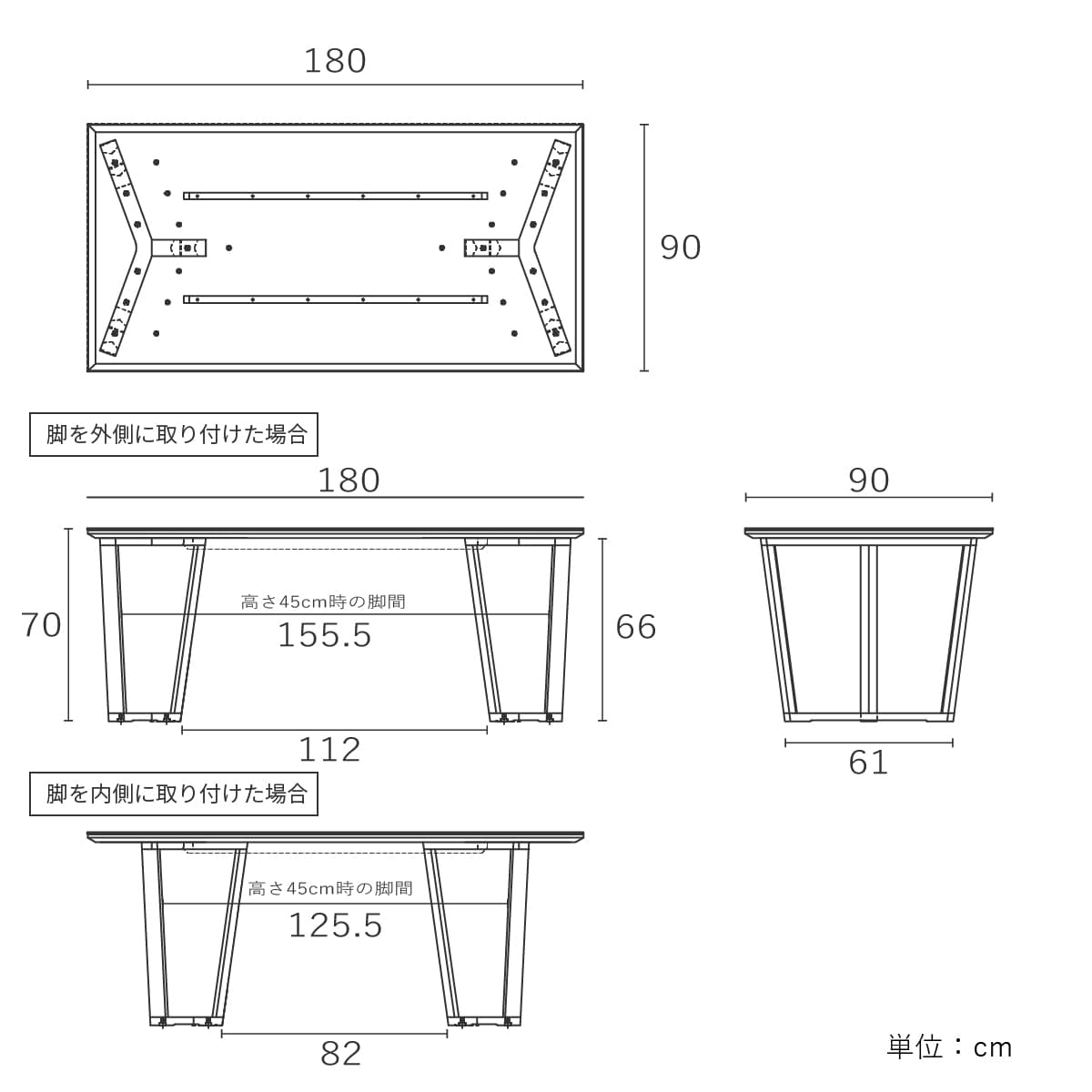 180

90

脚を外側に取り付けた場合

180

90

70

高さ45cm時の脚間

155.5

66

112

61

脚を内側に取り付けた場合

高さ45cm時の脚間

125.5

82

単位：cm