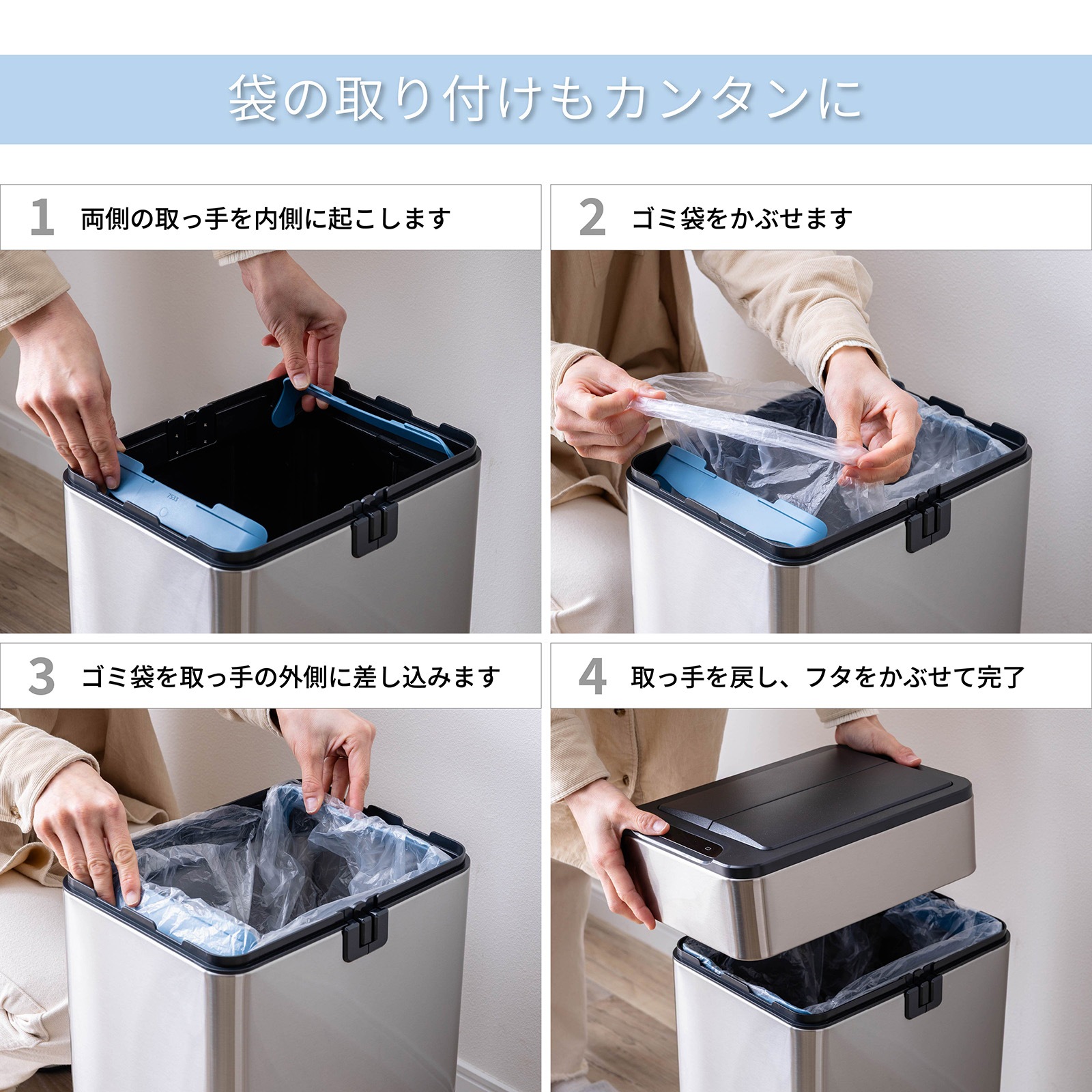 袋の取り付けもカンタンに

1 両側の取っ手を内側に起こします

2 ゴミ袋をかぶせます

3 ゴミ袋を取っ手の外側に差し込みます

4 取っ手を戻し、フタをかぶせて完了