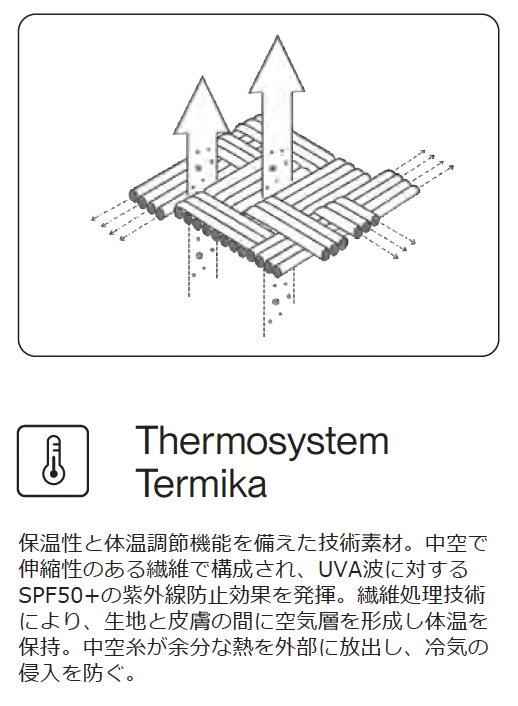 Thermosystem
Termika

保温性と体温調節機能を備えた技術素材。中空で伸縮性のある繊維で構成され、UVA波に対するSPF50+の紫外線防止効果を発揮。繊維処理技術により、生地と皮膚の間に空気層を形成し体温を保持。中空糸が余分な熱を外部に放出し、冷気の侵入を防ぐ。