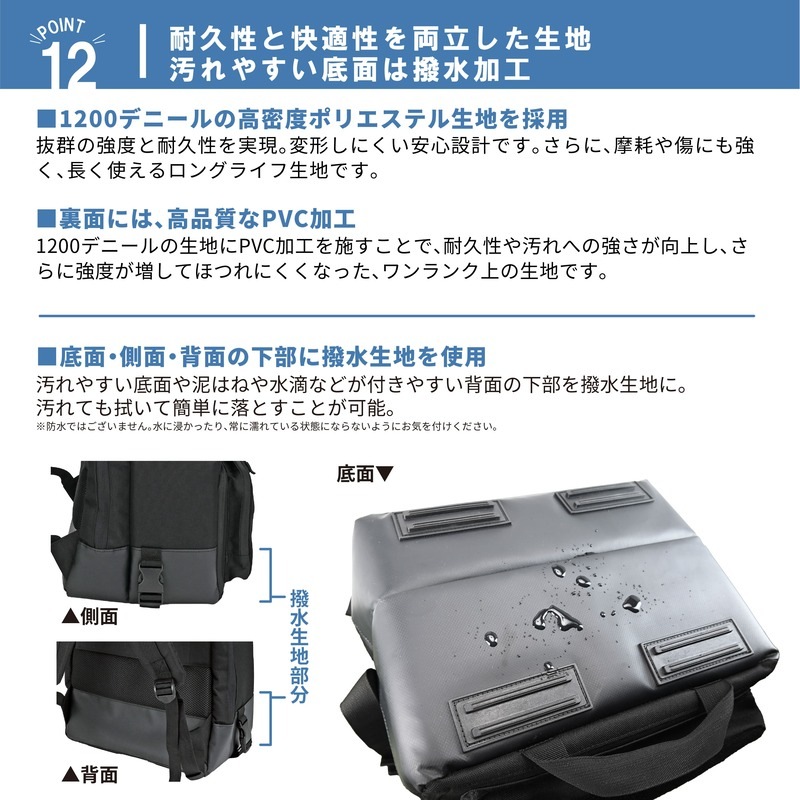 POINT 12

耐久性と快適性を両立した生地
汚れやすい底面は撥水加工

■1200デニールの高密度ポリエステル生地を採用
抜群の強度と耐久性を実現。変形しにくい安心設計です。さらに、摩耗や傷にも強く、長く使えるロングライフ生地です。

■裏面には、高品質なPVC加工
1200デニールの生地にPVC加工を施すことで、耐久性や汚れへの強さが向上し、さらに強度が増してほつれにくくなった、ワンランク上の生地です。

■底面・側面・背面の下部に撥水生地を使用
汚れやすい底面や泥はねや水滴などが付きやすい背面の下部を撥水生地に。
汚れても拭いて簡単に落とすことが可能。
※防水ではございません。水に浸かったり、常に濡れている状態にならないようにお気を付けください。

▲側面

撥水生地部分

▲背面

底面▼