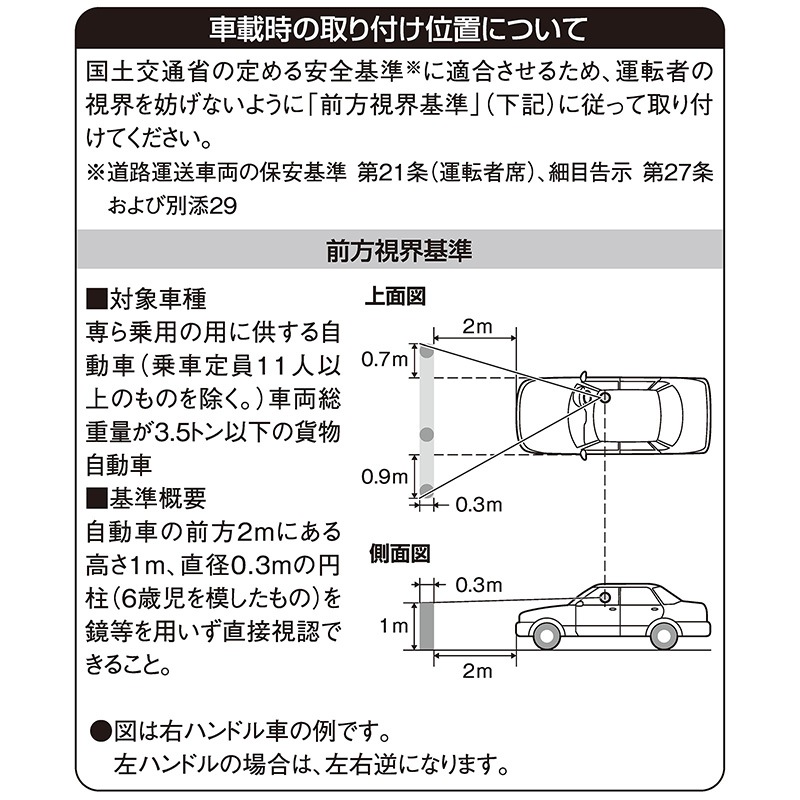 車載時の取り付け位置について

国土交通省の定める安全基準※に適合させるため、運転者の視界を妨げないように「前方視界基準」（下記）に従って取り付けてください。

※道路運送車両の保安基準 第21条（運転者席）、細目告示 第27条および別添29

前方視界基準

■対象車種
専ら乗用の用に供する自動車（乗車定員11人以上のものを除く。）車両総重量が3.5トン以下の貨物自動車

■基準概要
自動車の前方2mにある高さ1m、直径0.3mの円柱（6歳児を模したもの）を鏡等を用いず直接視認できること。

上面図

2m

0.7m

0.9m

0.3m

側面図

0.3m

1m

2m

●図は右ハンドル車の例です。
左ハンドルの場合は、左右逆になります。