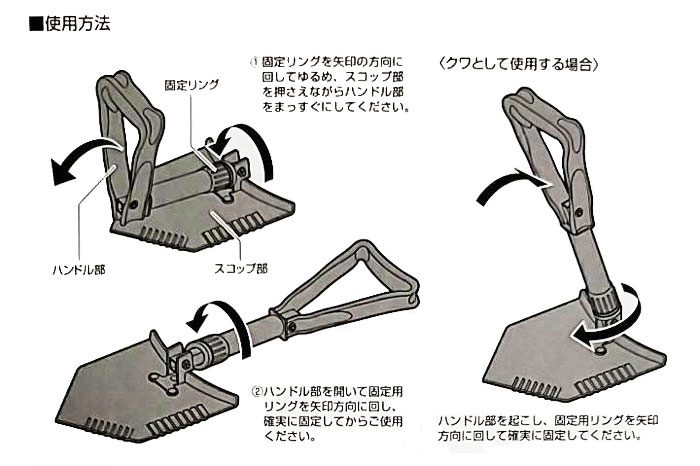 ■使用方法

① 固定リングを矢印の方向に回してゆるめ、スコップ部を押さえながらハンドル部をまっすぐにしてください。

固定リング

ハンドル部

スコップ部

②ハンドル部を開いて固定用リングを矢印方向に回し、確実に固定してからご使用ください。

〈クワとして使用する場合〉

ハンドル部を起こし、固定用リングを矢印方向に回して確実に固定してください。