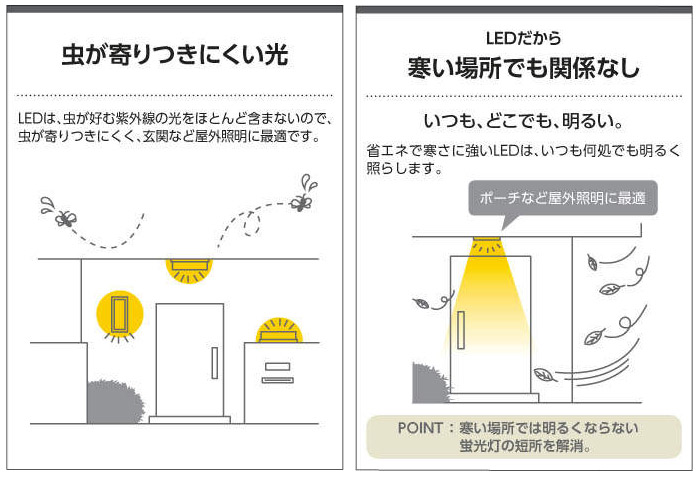 虫が寄りつきにくい光

LEDは、虫が好む紫外線の光をほとんど含まないので、虫が寄りつきにくく、玄関など屋外照明に最適です。

LEDだから
寒い場所でも関係なし

いつも、どこでも、明るい。

省エネで寒さに強いLEDは、いつも何処でも明るく照らします。

ポーチなど屋外照明に最適

POINT：寒い場所では明るくならない蛍光灯の短所を解消。