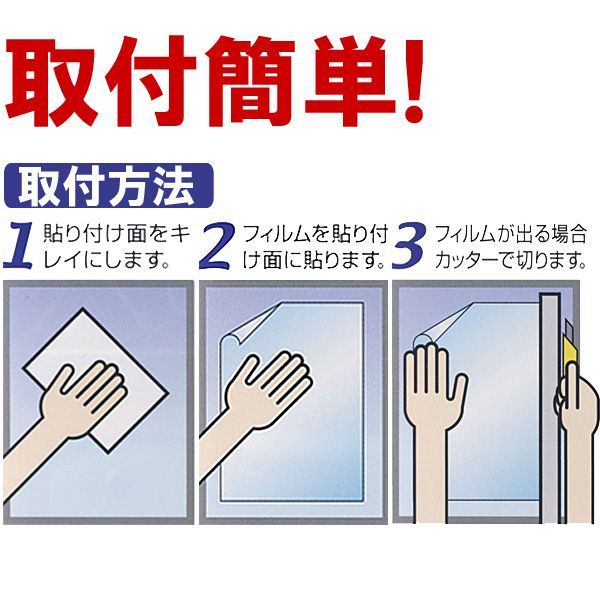 取付簡単!

取付方法

1 貼り付け面をキレイにします。

2 フィルムを貼り付け面に貼ります。

3 フィルムが出る場合カッターで切ります。