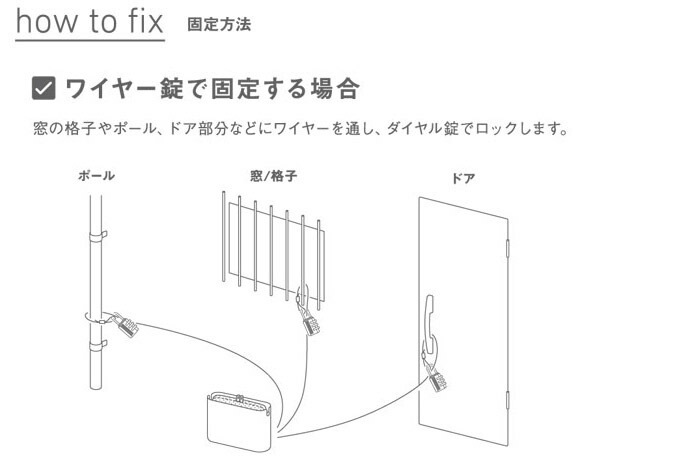 how to fix 固定方法

ワイヤー錠で固定する場合

窓の格子やポール、ドア部分などにワイヤーを通し、ダイヤル錠でロックします。

ポール

窓/格子

ドア