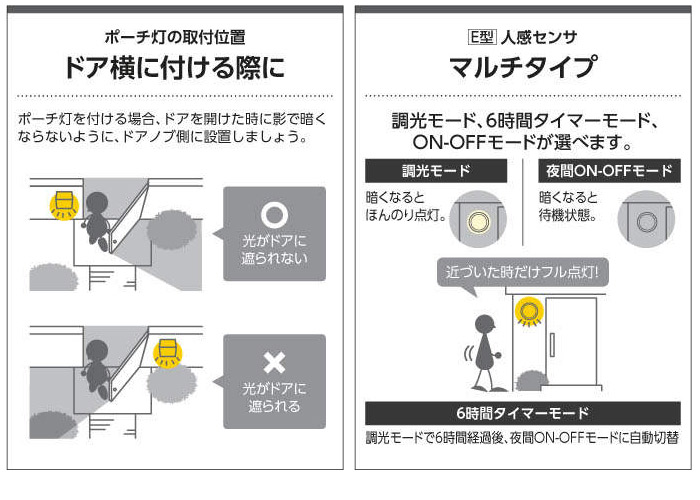 ポーチ灯の取付位置
ドア横に付ける際に

ポーチ灯を付ける場合、ドアを開けた時に影で暗くならないように、ドアノブ側に設置しましょう。

○
光がドアに遮られない

×
光がドアに遮られる

E型 人感センサ
マルチタイプ

調光モード、6時間タイマーモード、ON-OFFモードが選べます。

調光モード
暗くなるとほんのり点灯。

夜間ON-OFFモード
暗くなると待機状態。

近づいた時だけフル点灯!

6時間タイマーモード
調光モードで6時間経過後、夜間ON-OFFモードに自動切替