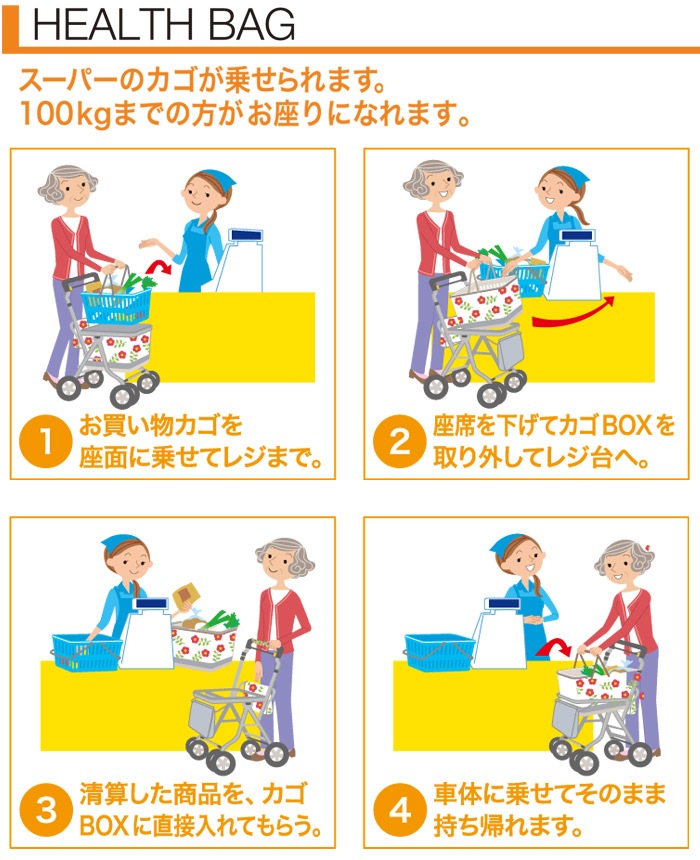 HEALTH BAG

スーパーのカゴが乗せられます。
100kgまでの方がお座りになれます。

1 お買い物カゴを座面に乗せてレジまで。

2 座席を下げてカゴBOXを取り外してレジ台へ。

3 清算した商品を、カゴBOXに直接入れてもらう。

4 車体に乗せてそのまま持ち帰れます。