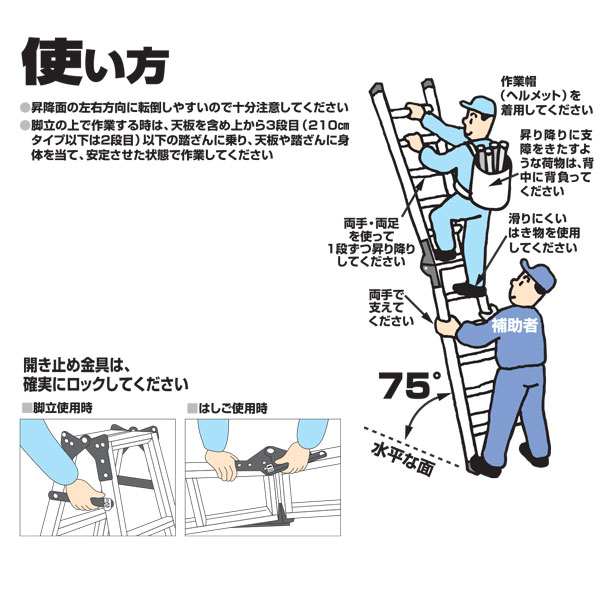 使い方

●昇降面の左右方向に転倒しやすいので十分注意してください
●脚立の上で作業する時は、天板を含め上から3段目（210㎝タイプ以下は2段目）以下の踏ざんに乗り、天板や踏ざんに身体を当て、安定させた状態で作業してください

作業帽（ヘルメット）を着用してください

昇り降りに支障をきたすような荷物は、背中に背負ってください

両手・両足を使って1段ずつ昇り降りしてください

滑りにくいはき物を使用してください

両手で支えてください

補助者

75°

水平な面

開き止め金具は、確実にロックしてください

■脚立使用時

■はしご使用時