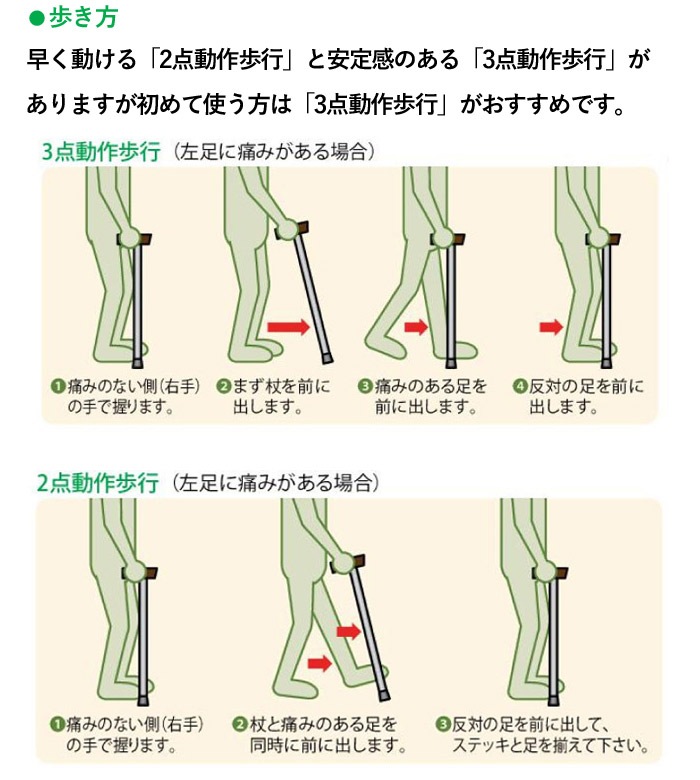 ●歩き方

早く動ける「2点動作歩行」と安定感のある「3点動作歩行」がありますが初めて使う方は「3点動作歩行」がおすすめです。

3点動作歩行（左足に痛みがある場合）

❶痛みのない側（右手）の手で握ります。

❷まず杖を前に出します。

❸痛みのある足を前に出します。

❹反対の足を前に出します。

2点動作歩行（左足に痛みがある場合）

❶痛みのない側（右手）の手で握ります。

❷杖と痛みのある足を同時に前に出します。

❸反対の足を前に出して、ステッキと足を揃えて下さい。