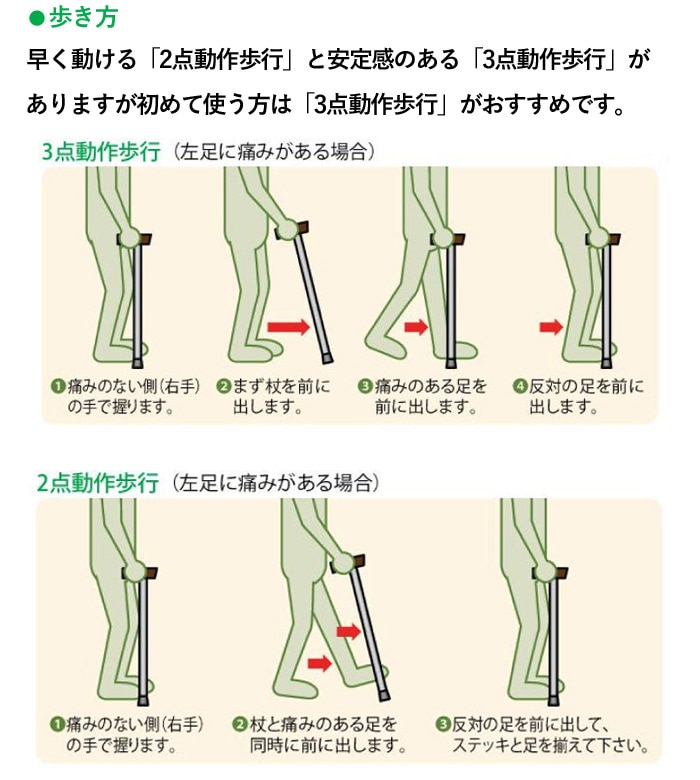 ●歩き方

早く動ける「2点動作歩行」と安定感のある「3点動作歩行」がありますが初めて使う方は「3点動作歩行」がおすすめです。

3点動作歩行（左足に痛みがある場合）

❶痛みのない側（右手）の手で握ります。

❷まず杖を前に出します。

❸痛みのある足を前に出します。

❹反対の足を前に出します。

2点動作歩行（左足に痛みがある場合）

❶痛みのない側（右手）の手で握ります。

❷杖と痛みのある足を同時に前に出します。

❸反対の足を前に出して、ステッキと足を揃えて下さい。