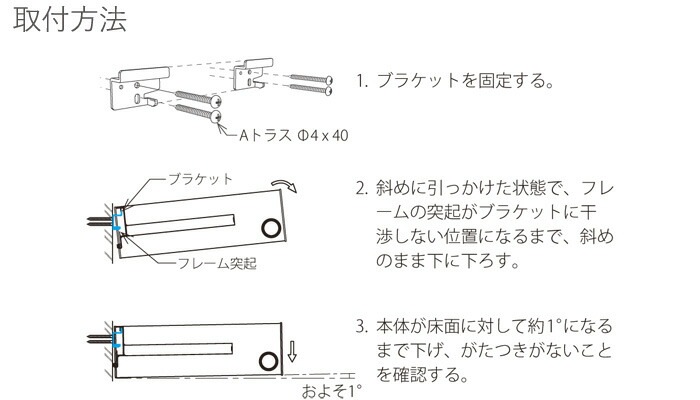 取付方法

Aトラス Φ4 x 40

1. ブラケットを固定する。

ブラケット

フレーム突起

2. 斜めに引っかけた状態で、フレームの突起がブラケットに干渉しない位置になるまで、斜めのまま下に下ろす。

およそ1°

3. 本体が床面に対して約1°になるまで下げ、がたつきがないことを確認する。