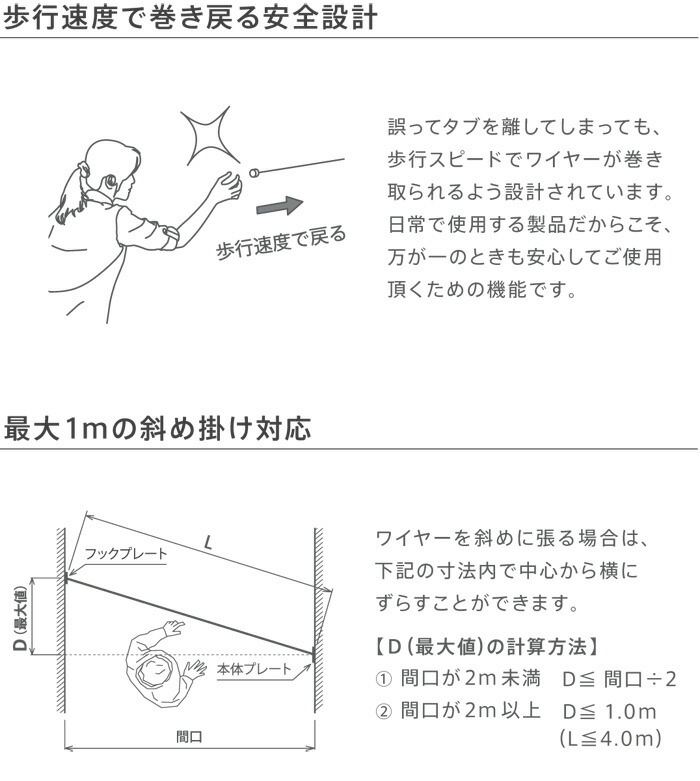 歩行速度で巻き戻る安全設計

歩行速度で戻る

誤ってタブを離してしまっても、歩行スピードでワイヤーが巻き取られるよう設計されています。日常で使用する製品だからこそ、万が一のときも安心してご使用頂くための機能です。

最大1mの斜め掛け対応

L

フックプレート

D（最大値）

本体プレート

間口

ワイヤーを斜めに張る場合は、下記の寸法内で中心から横にずらすことができます。

【D（最大値）の計算方法】

① 間口が2m未満　D≦ 間口÷2

② 間口が2m以上　D≦ 1.0m
（L≦4.0m）