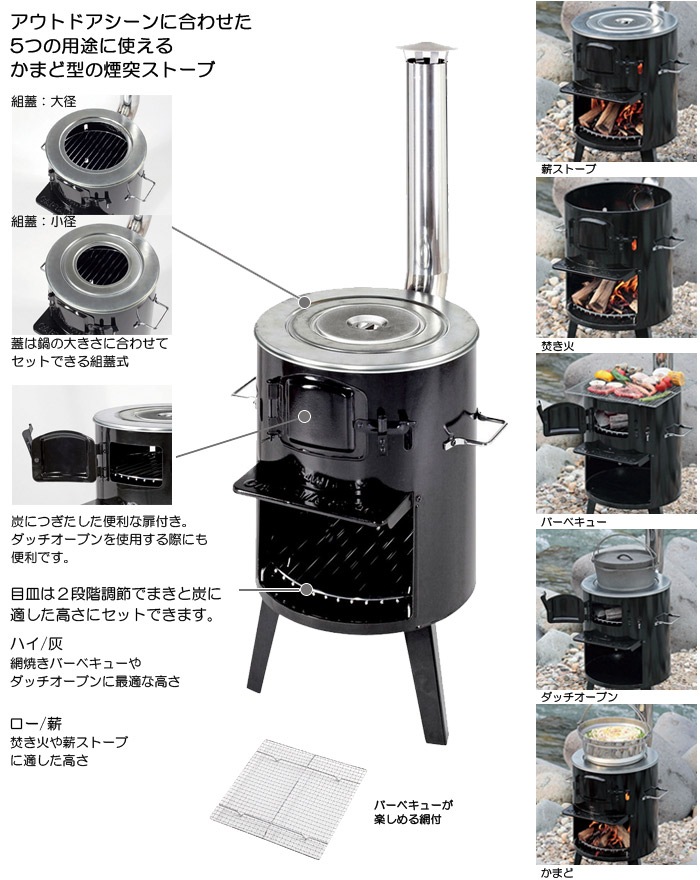 アウトドアシーンに合わせた
5つの用途に使える
かまど型の煙突ストーブ

組蓋：大径

組蓋：小径

蓋は鍋の大きさに合わせてセットできる組蓋式

炭につぎたした便利な扉付き。ダッチオーブンを使用する際にも便利です。

目皿は２段階調節でまきと炭に適した高さにセットできます。

ハイ／灰
網焼きバーベキューやダッチオーブンに最適な高さ

ロー／薪
焚き火や薪ストーブに適した高さ

バーベキューが楽しめる網付

薪ストーブ

焚き火

バーベキュー

ダッチオーブン

かまど