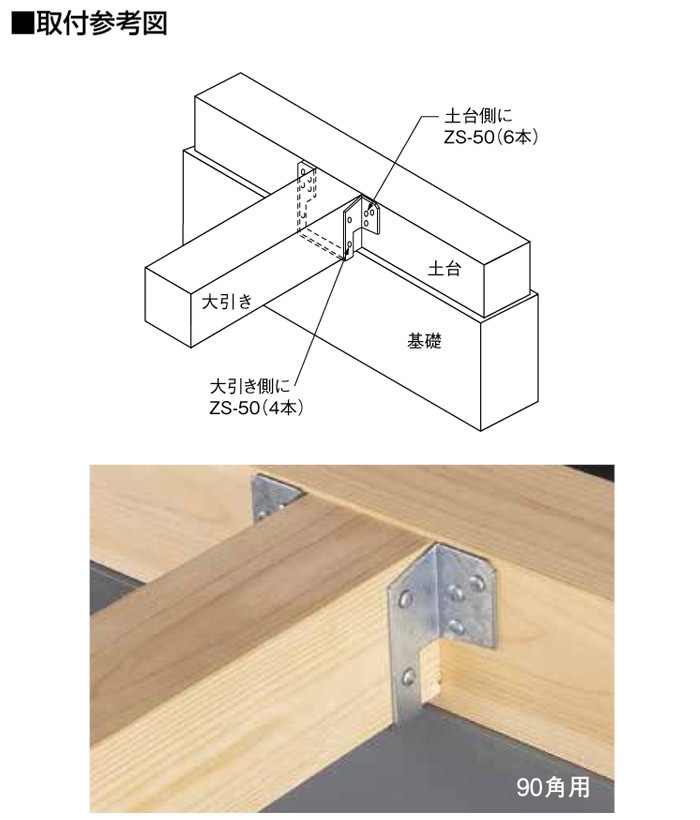 ■取付参考図

土台側に
ZS-50(6本)

土台

大引き

基礎

大引き側に
ZS-50(4本)

90角用