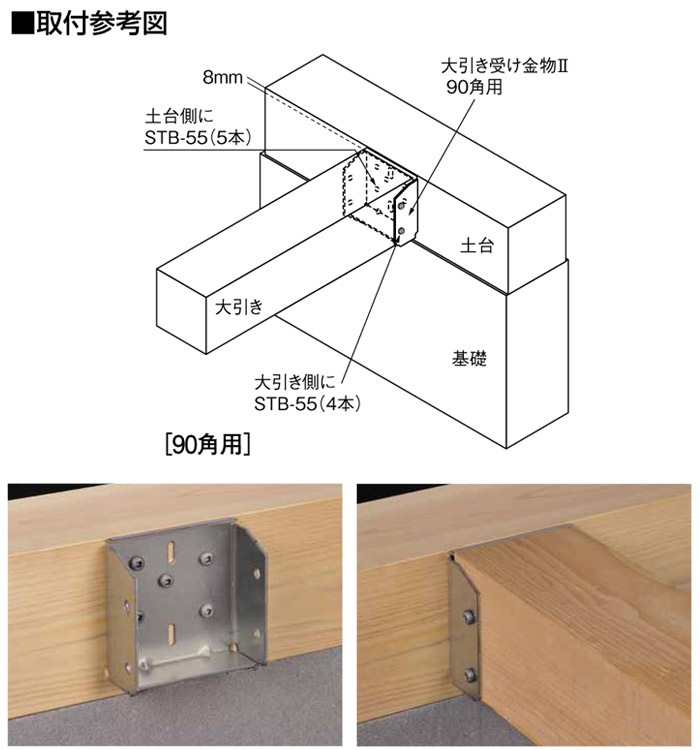 ■取付参考図

8mm

土台側に
STB-55（5本）

大引き受け金物Ⅱ
90角用

土台

大引き

基礎

大引き側に
STB-55（4本）

[90角用]