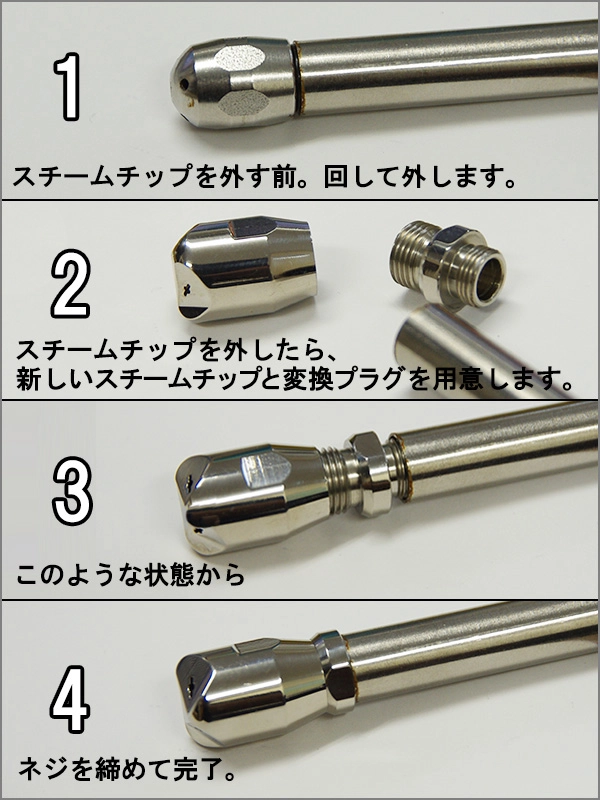 1

スチームチップを外す前。回して外します。

2

スチームチップを外したら、
新しいスチームチップと変換プラグを用意します。

3

このような状態から

4

ネジを締めて完了。