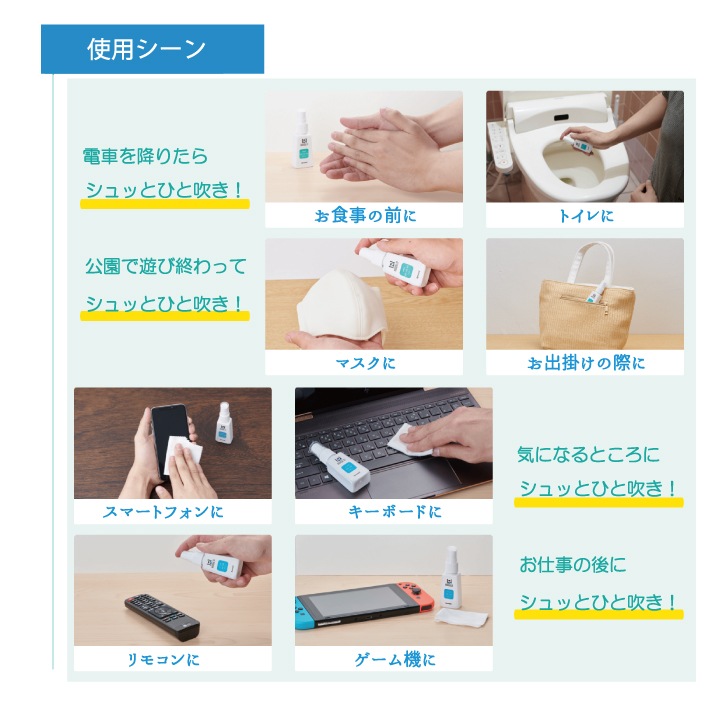 使用シーン

電車を降りたら
シュッとひと吹き！

お食事の前に

トイレに

公園で遊び終わって
シュッとひと吹き！

マスクに

お出掛けの際に

スマートフォンに

キーボードに

気になるところに
シュッとひと吹き！

リモコンに

ゲーム機に

お仕事の後に
シュッとひと吹き！