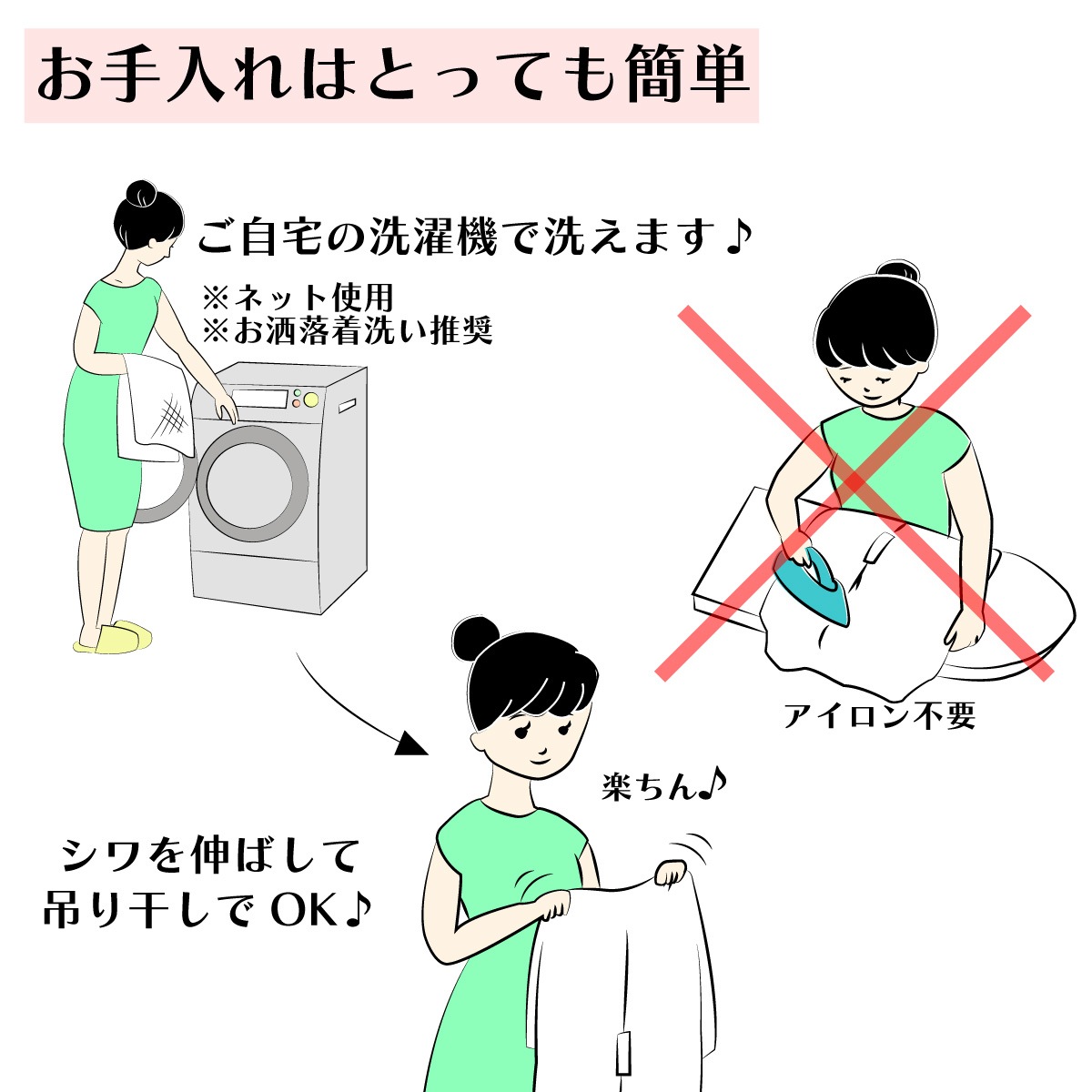 お手入れはとっても簡単

ご自宅の洗濯機で洗えます♪
※ネット使用
※お洒落着洗い推奨

アイロン不要

楽ちん♪

シワを伸ばして
吊り干しでOK♪